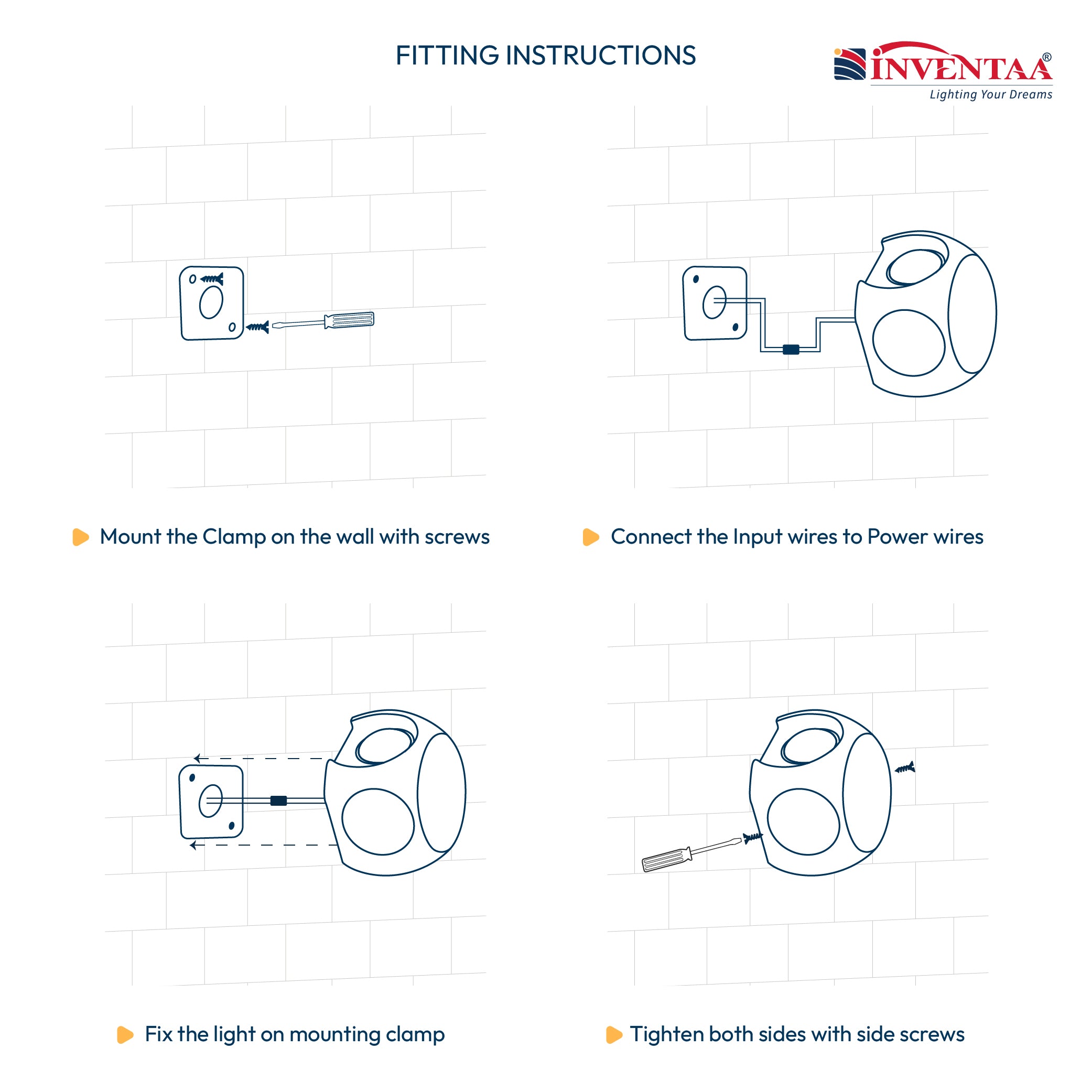 FITTING INSTRUCTIONS

INVENTAA®
Lighting Your Dreams

Mount the Clamp on the wall with screws

Connect the Input wires to Power wires

Fix the light on mounting clamp

Tighten both sides with side screws