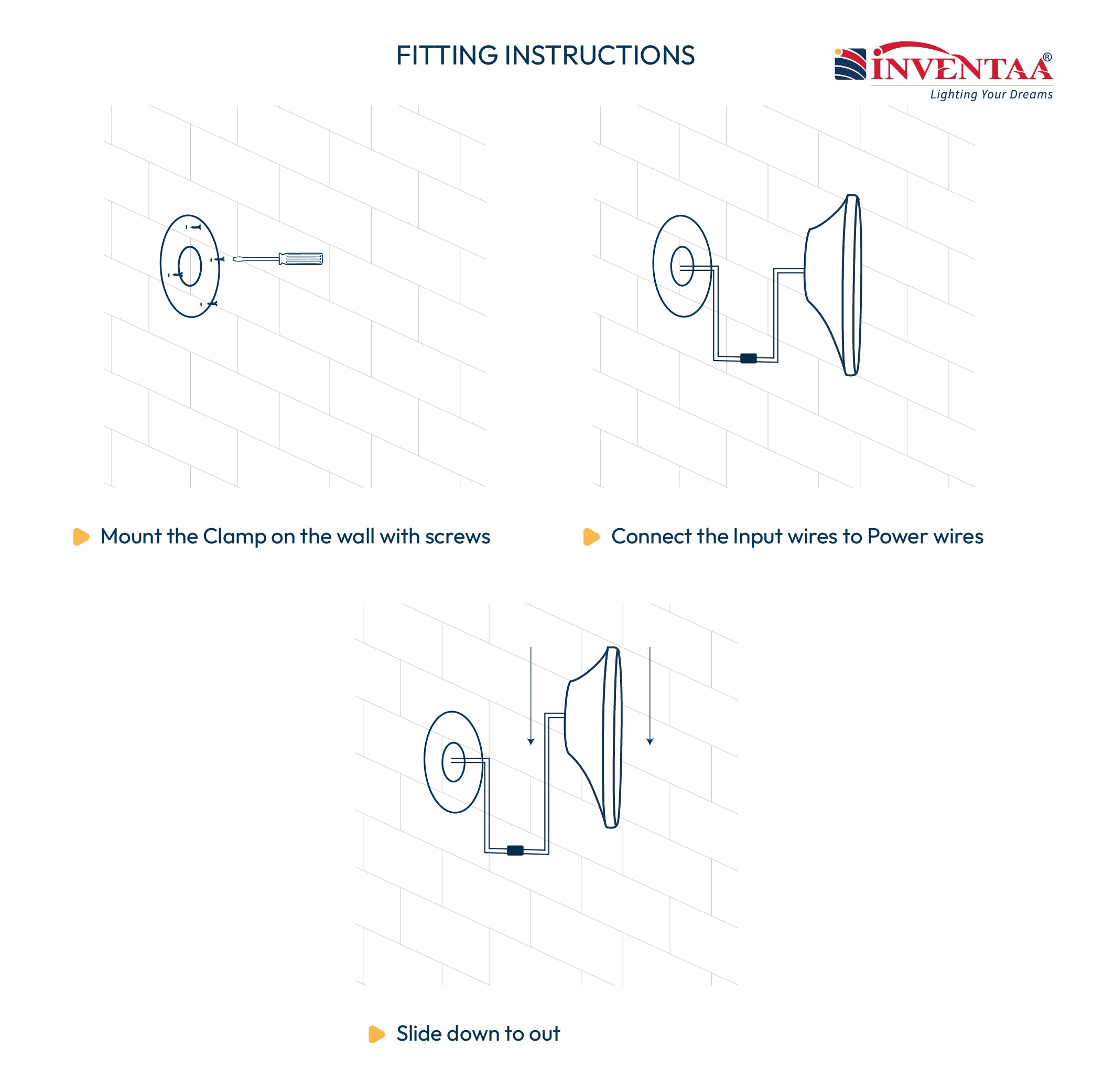 FITTING INSTRUCTIONS

INVENTAA®
Lighting Your Dreams

Mount the Clamp on the wall with screws

Connect the Input wires to Power wires

Slide down to out