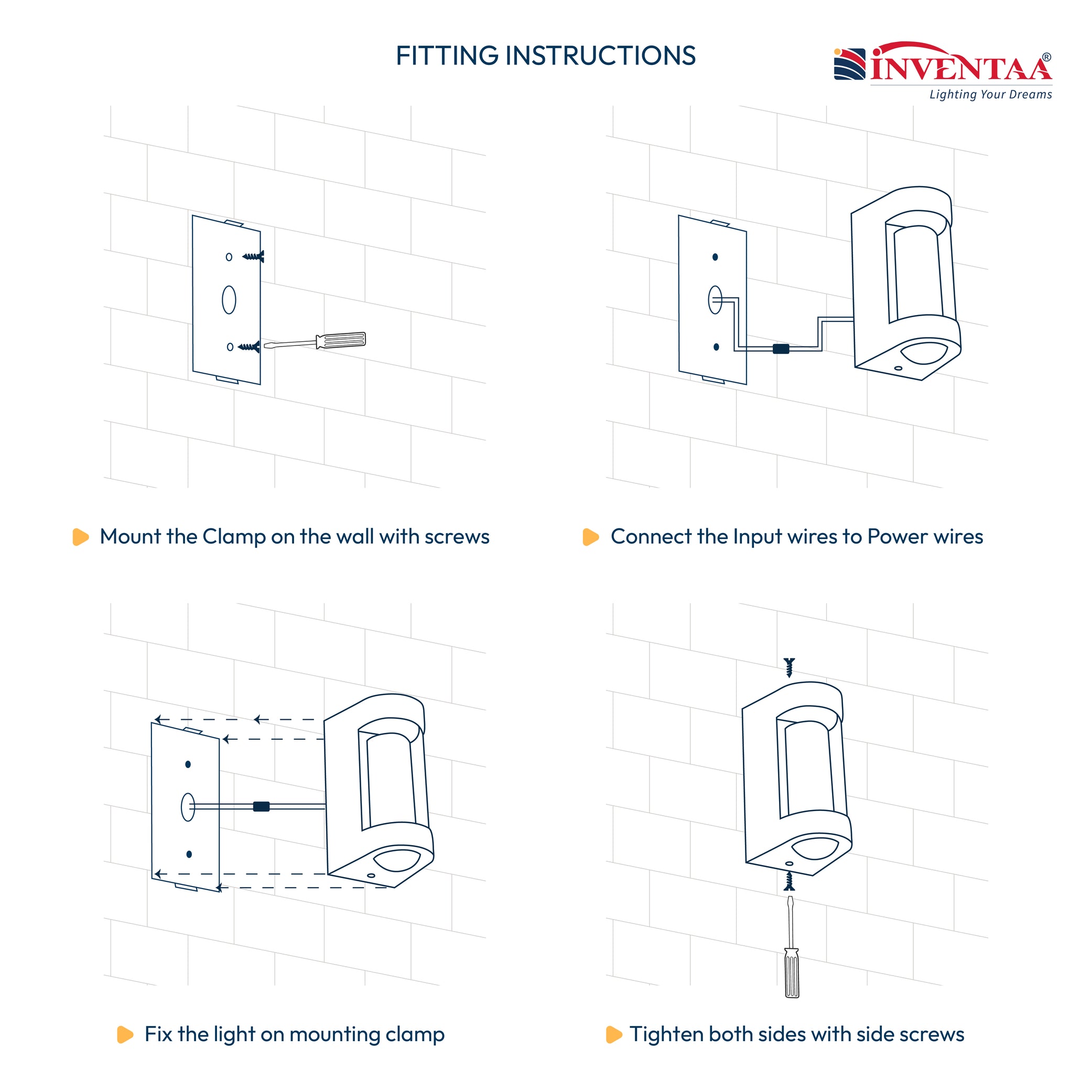 FITTING INSTRUCTIONS

INVENTAA®
Lighting Your Dreams

Mount the Clamp on the wall with screws

Connect the Input wires to Power wires

Fix the light on mounting clamp

Tighten both sides with side screws