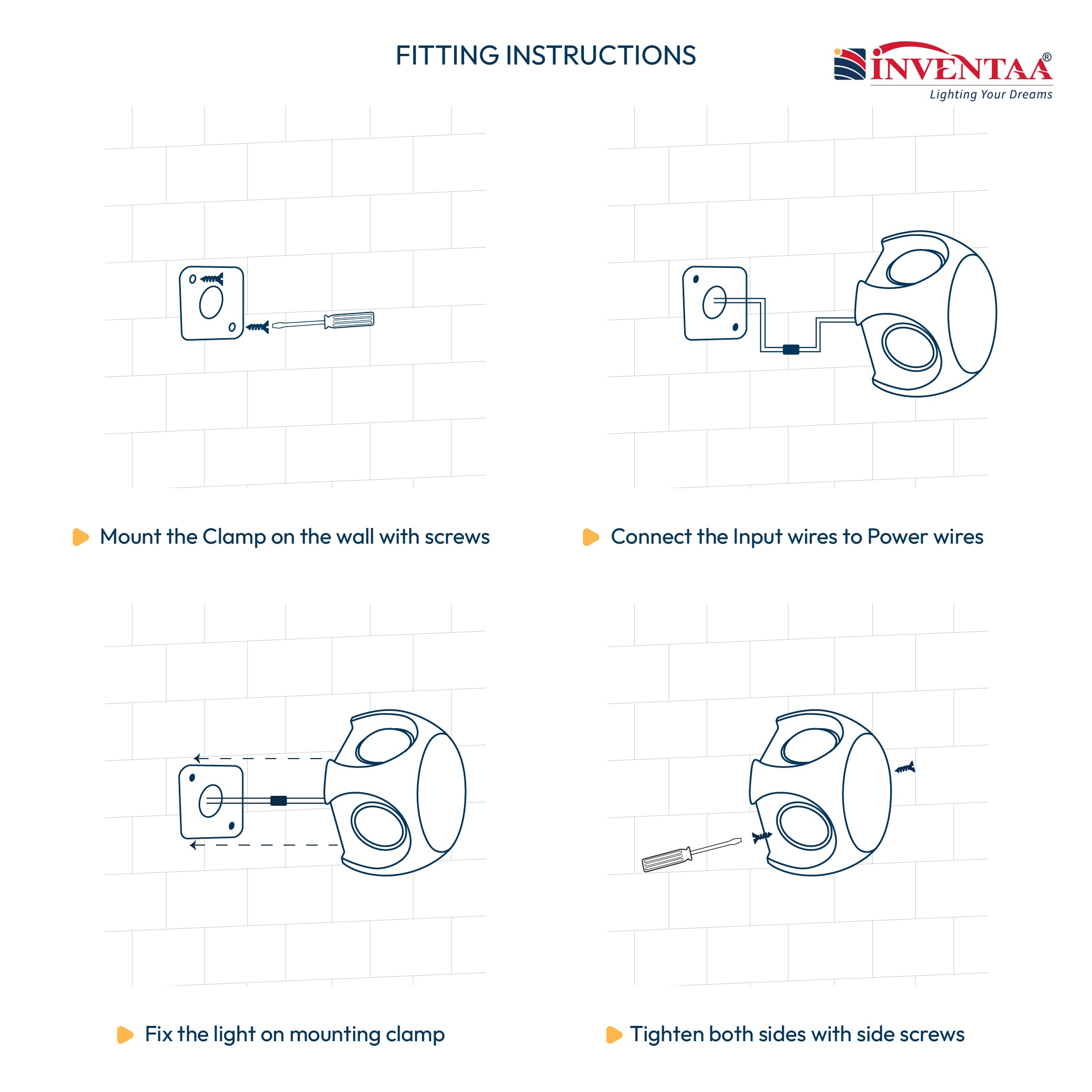 FITTING INSTRUCTIONS

INVENTAA®
Lighting Your Dreams

Mount the Clamp on the wall with screws

Connect the Input wires to Power wires

Fix the light on mounting clamp

Tighten both sides with side screws