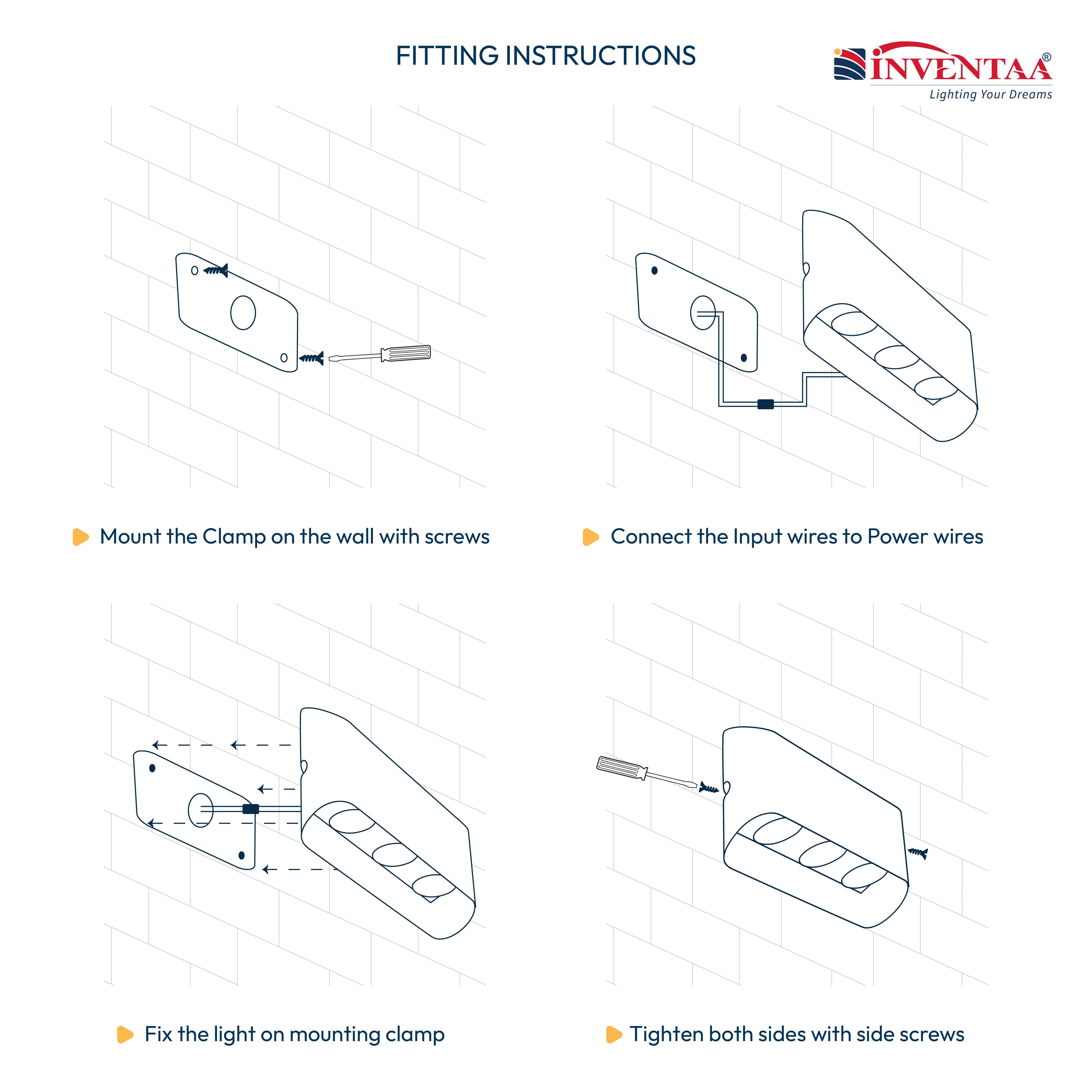 FITTING INSTRUCTIONS

INVENTAA®
Lighting Your Dreams

Mount the Clamp on the wall with screws

Connect the Input wires to Power wires

Fix the light on mounting clamp

Tighten both sides with side screws