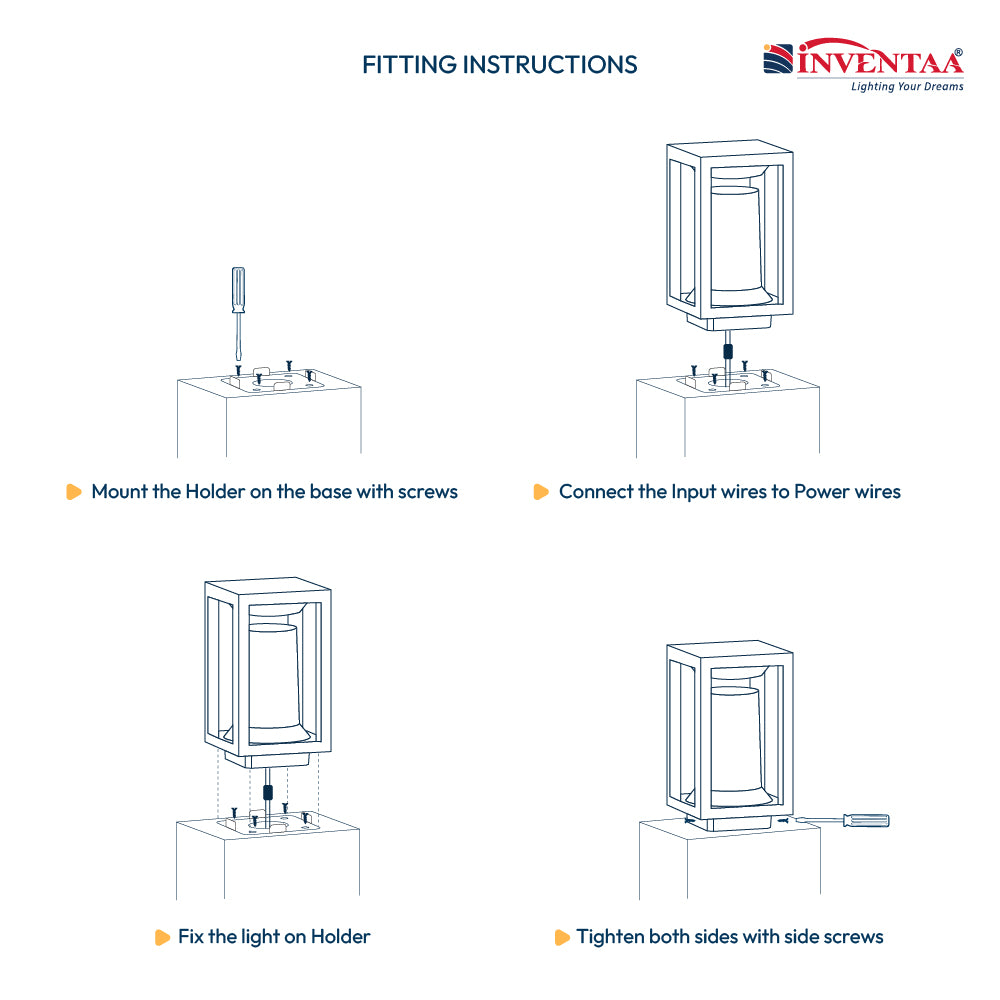 FITTING INSTRUCTIONS

INVENTAA®
Lighting Your Dreams

Mount the Holder on the base with screws

Connect the Input wires to Power wires

Fix the light on Holder

Tighten both sides with side screws