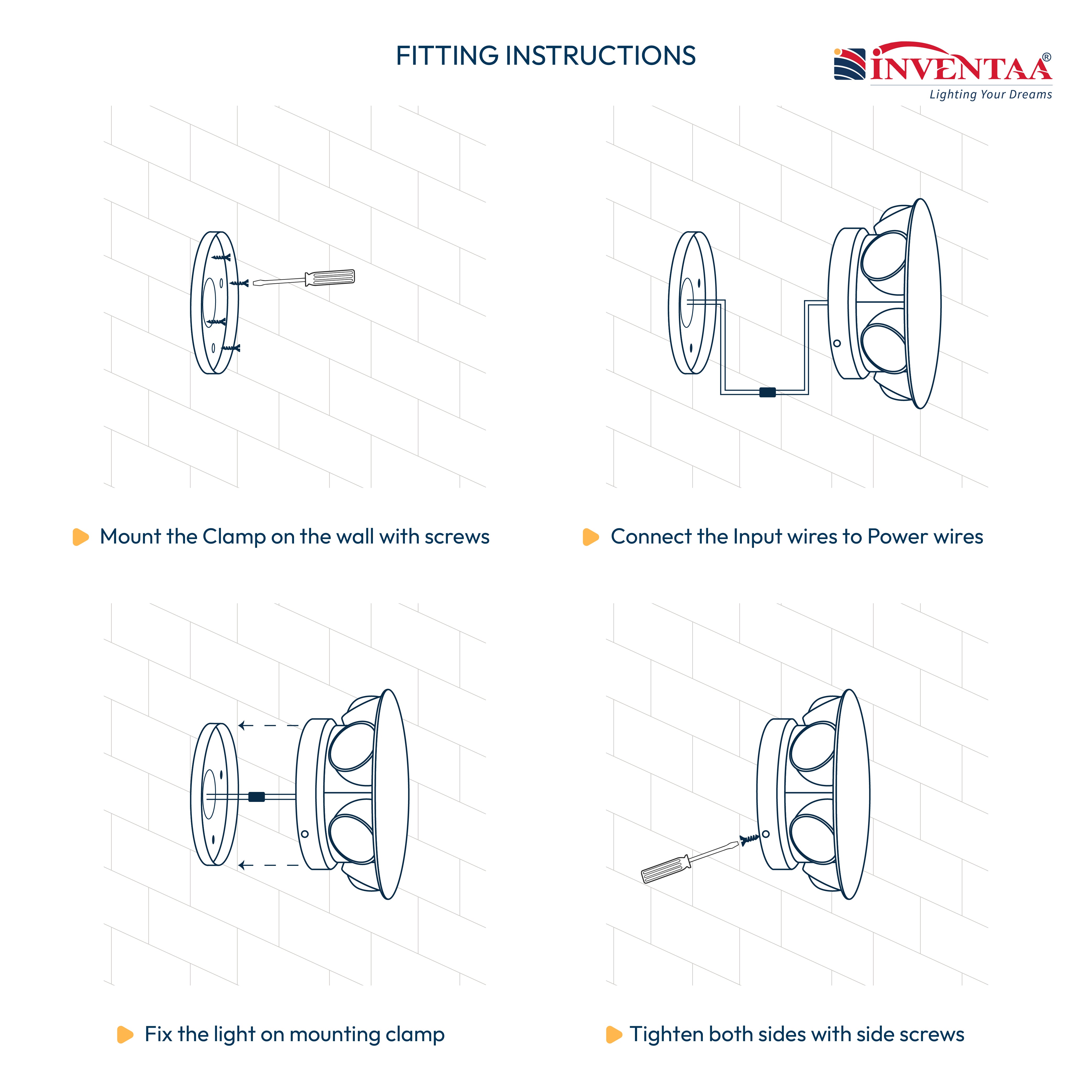 FITTING INSTRUCTIONS

INVENTAA®
Lighting Your Dreams

Mount the Clamp on the wall with screws

Connect the Input wires to Power wires

Fix the light on mounting clamp

Tighten both sides with side screws