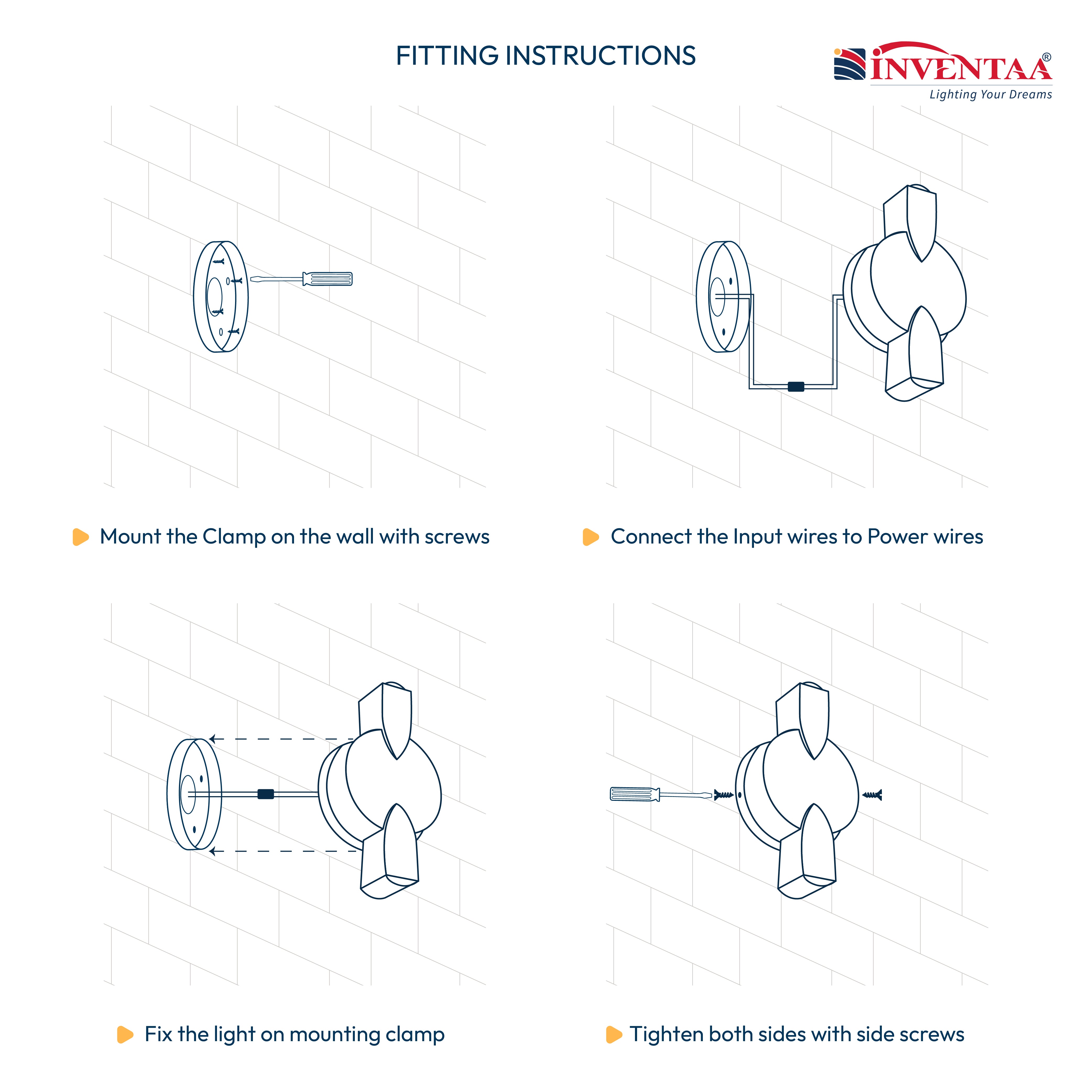 FITTING INSTRUCTIONS

INVENTAA®
Lighting Your Dreams

Mount the Clamp on the wall with screws

Connect the Input wires to Power wires

Fix the light on mounting clamp

Tighten both sides with side screws