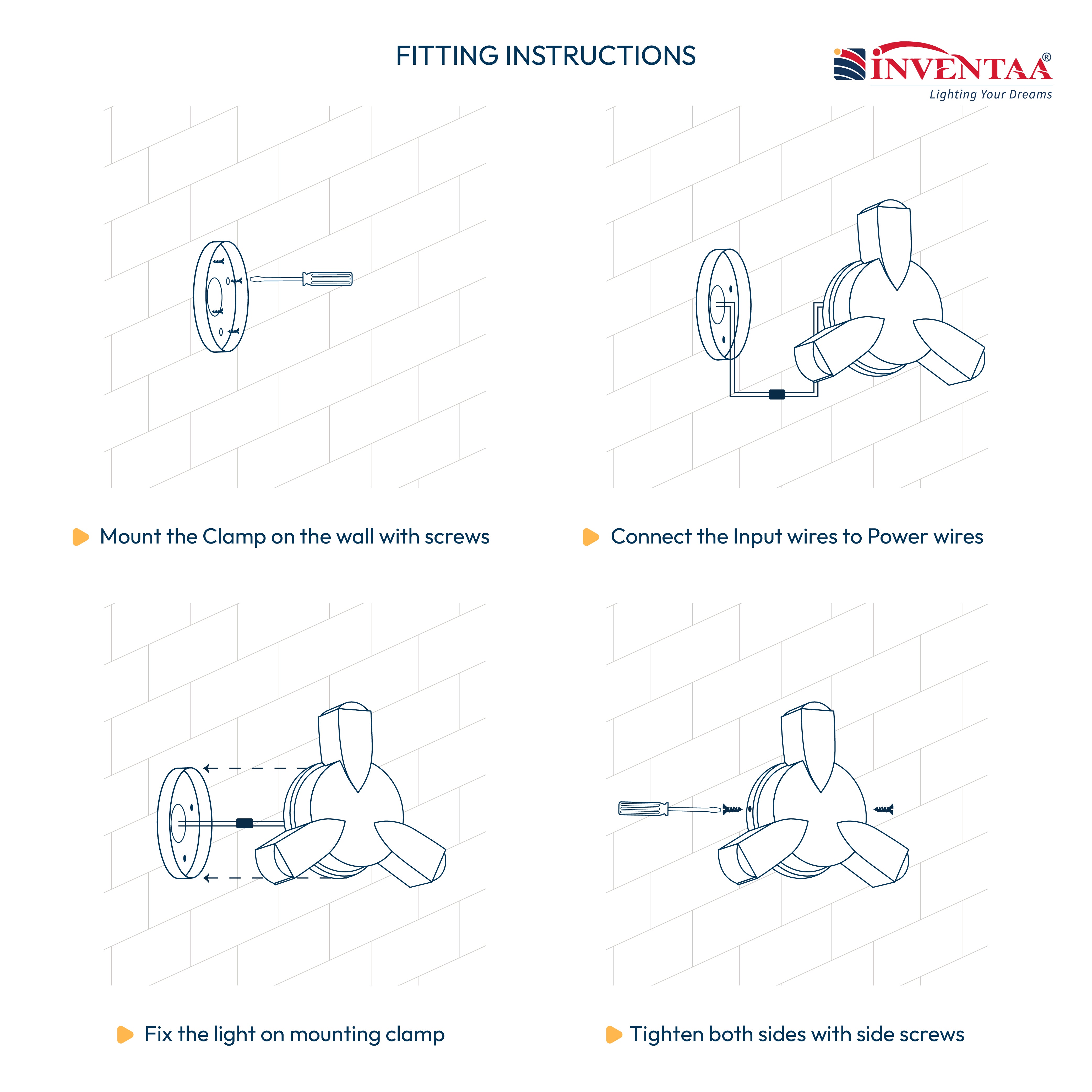 FITTING INSTRUCTIONS

INVENTAA®
Lighting Your Dreams

Mount the Clamp on the wall with screws

Connect the Input wires to Power wires

Fix the light on mounting clamp

Tighten both sides with side screws