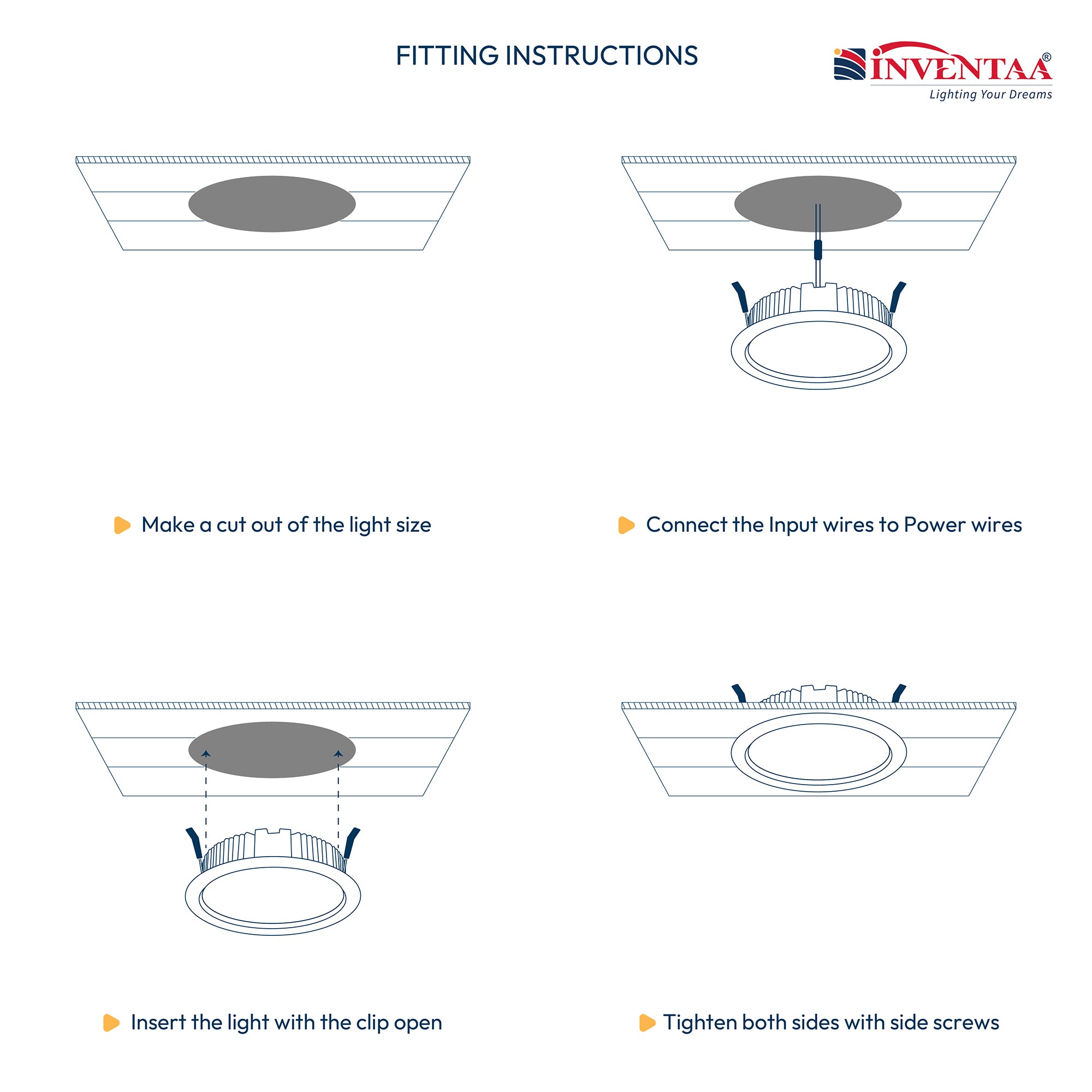 FITTING INSTRUCTIONS

INVENTAA®
Lighting Your Dreams

Make a cut out of the light size

Connect the Input wires to Power wires

Insert the light with the clip open

Tighten both sides with side screws