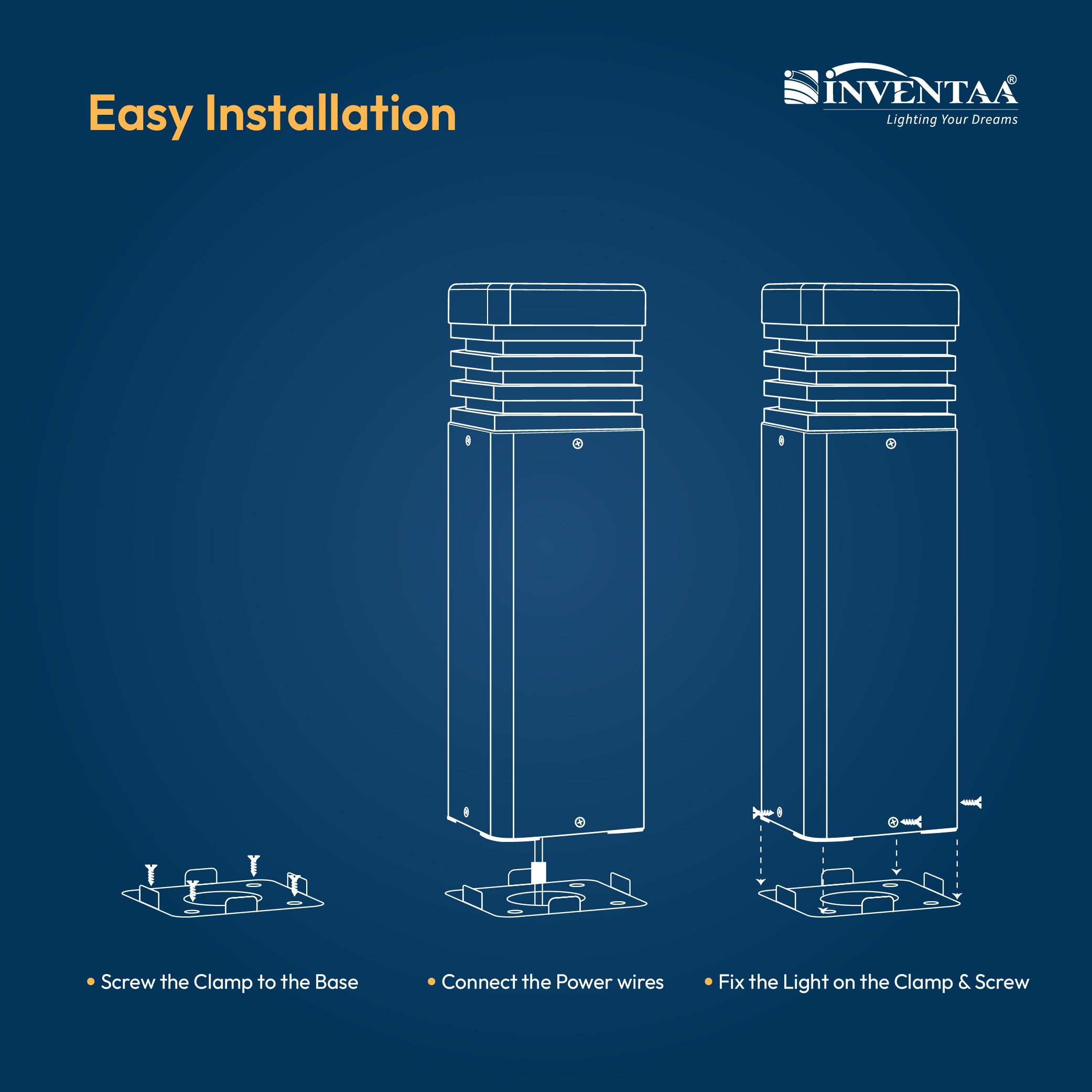 Easy Installation

INVENTAA®
Lighting Your Dreams

• Screw the Clamp to the Base

• Connect the Power wires

• Fix the Light on the Clamp & Screw