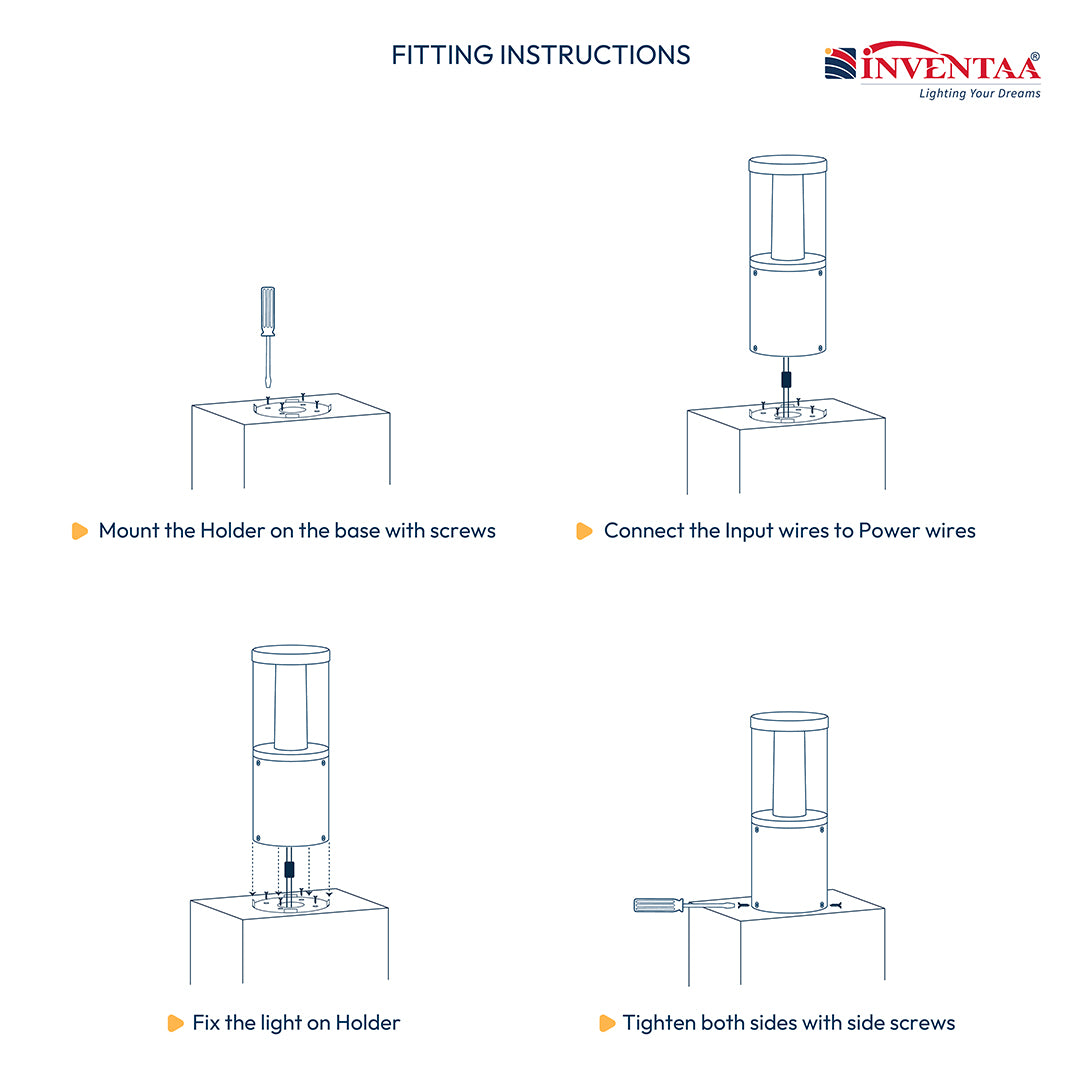 FITTING INSTRUCTIONS

INVENTAA®
Lighting Your Dreams

Mount the Holder on the base with screws

Connect the Input wires to Power wires

Fix the light on Holder

Tighten both sides with side screws