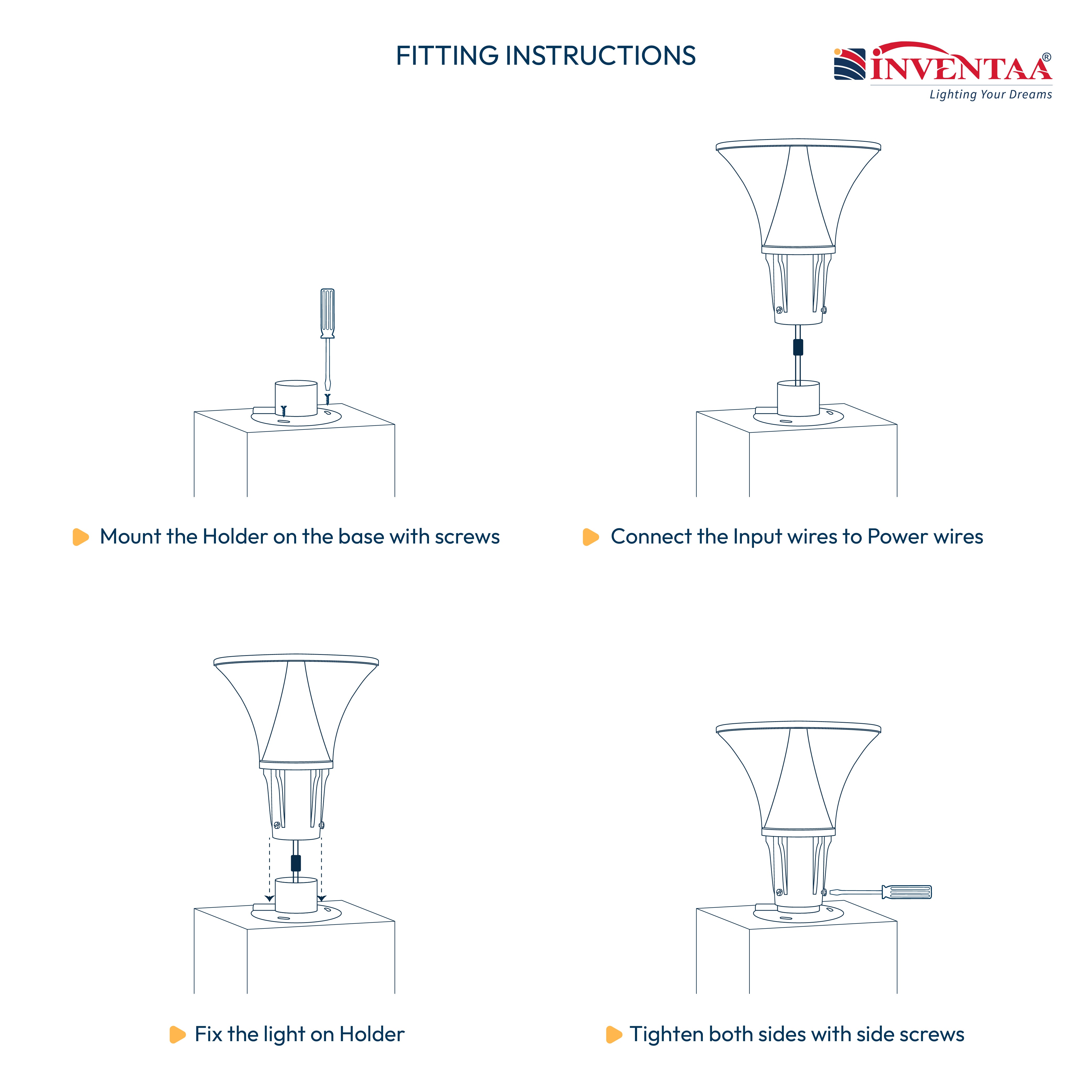 FITTING INSTRUCTIONS

INVENTAA®
Lighting Your Dreams

Mount the Holder on the base with screws

Connect the Input wires to Power wires

Fix the light on Holder

Tighten both sides with side screws