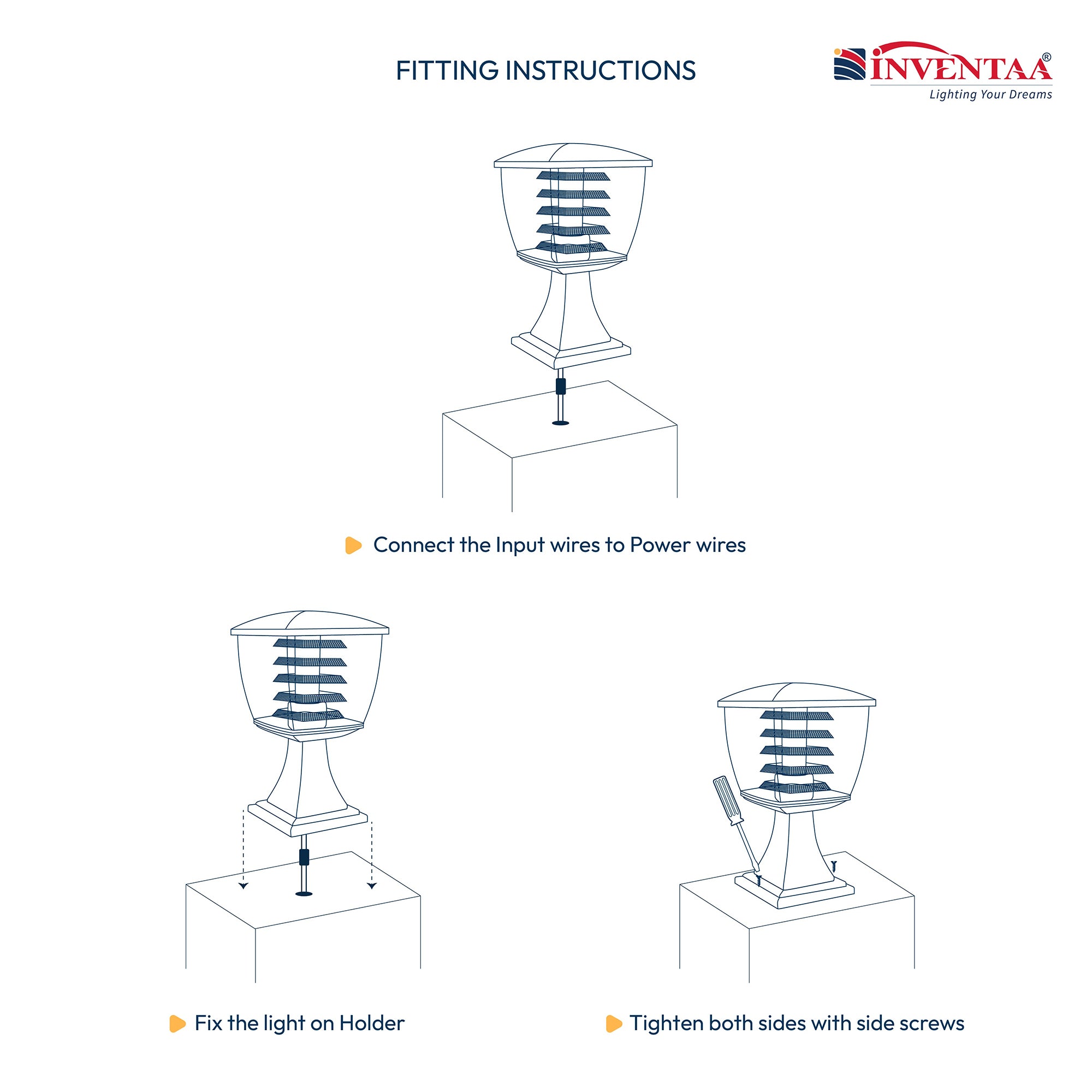 FITTING INSTRUCTIONS

INVENTAA®
Lighting Your Dreams

Connect the Input wires to Power wires

Fix the light on Holder

Tighten both sides with side screws