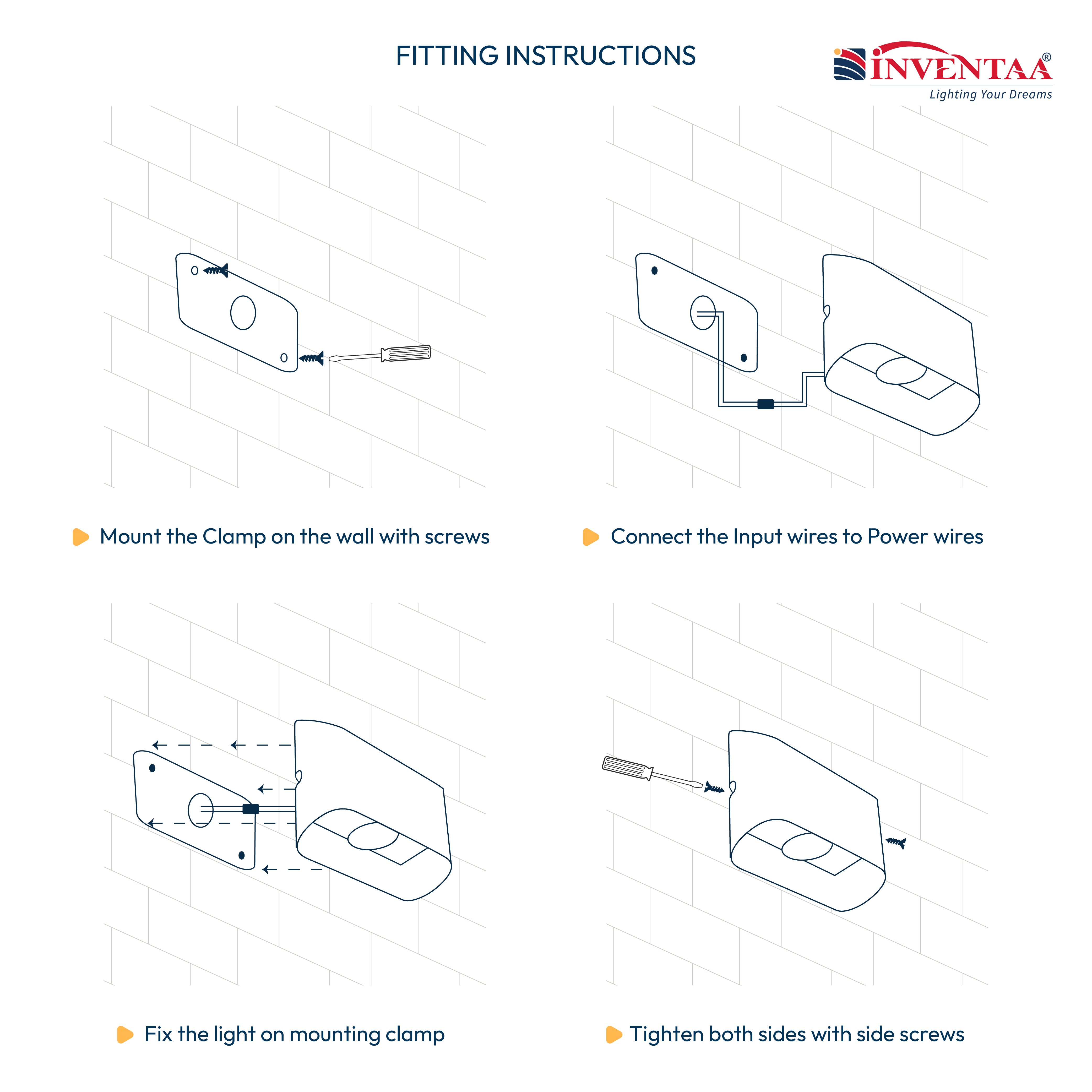 FITTING INSTRUCTIONS

INVENTAA®
Lighting Your Dreams

Mount the Clamp on the wall with screws

Connect the Input wires to Power wires

Fix the light on mounting clamp

Tighten both sides with side screws