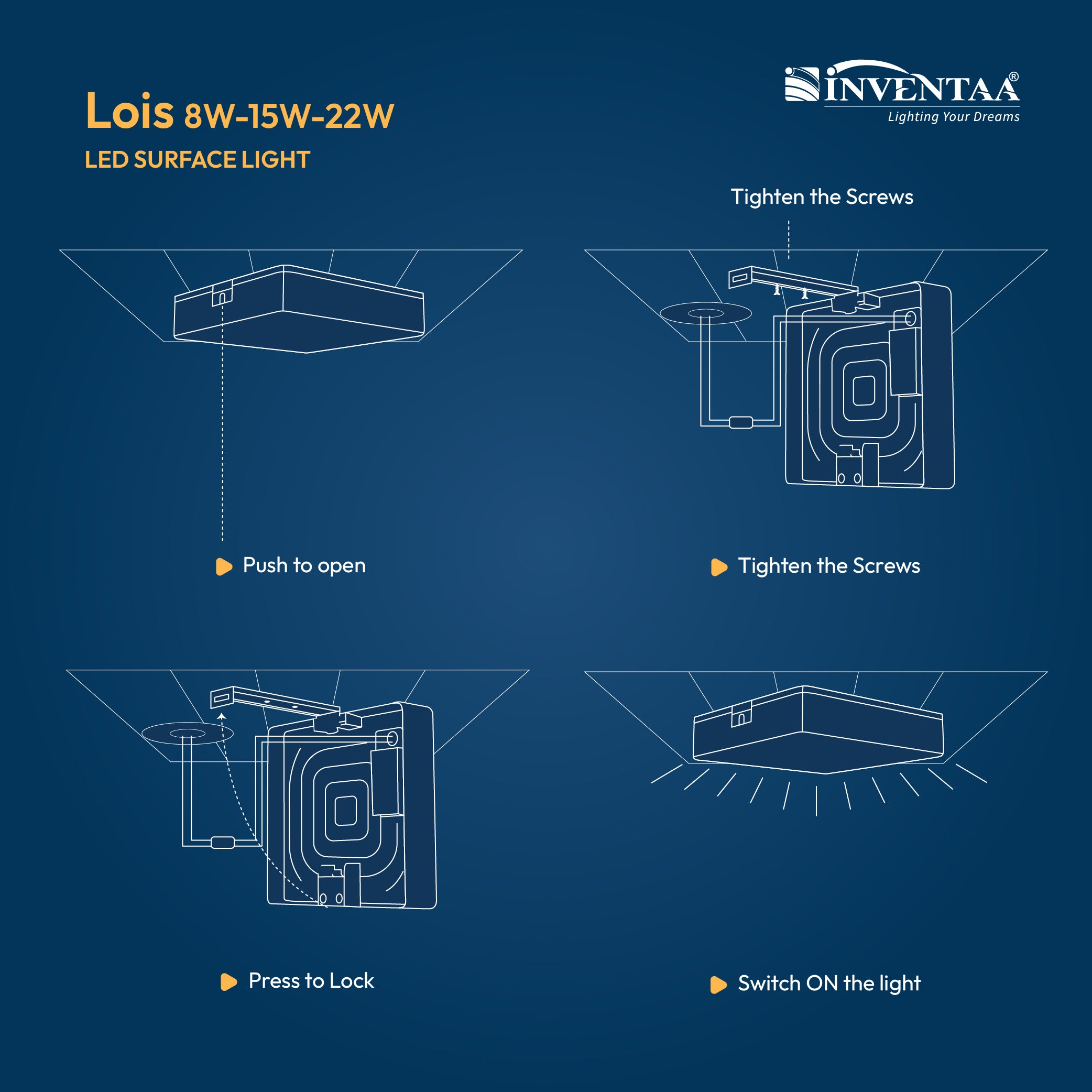 Lois 8W-15W-22W
LED SURFACE LIGHT

INVENTAA®
Lighting Your Dreams

Tighten the Screws

Push to open

Tighten the Screws

Press to Lock

Switch ON the light