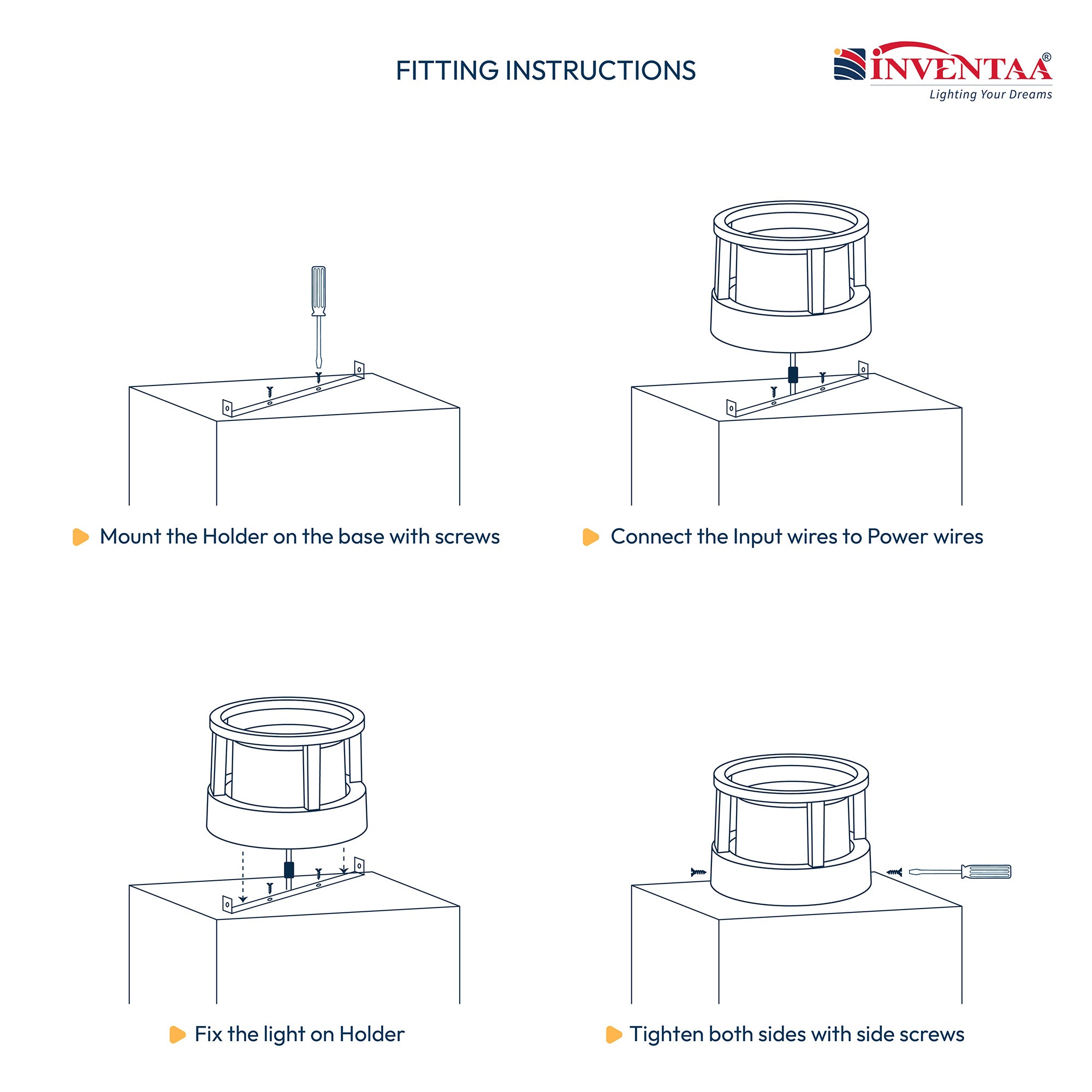 FITTING INSTRUCTIONS

INVENTAA®
Lighting Your Dreams

Mount the Holder on the base with screws

Connect the Input wires to Power wires

Fix the light on Holder

Tighten both sides with side screws