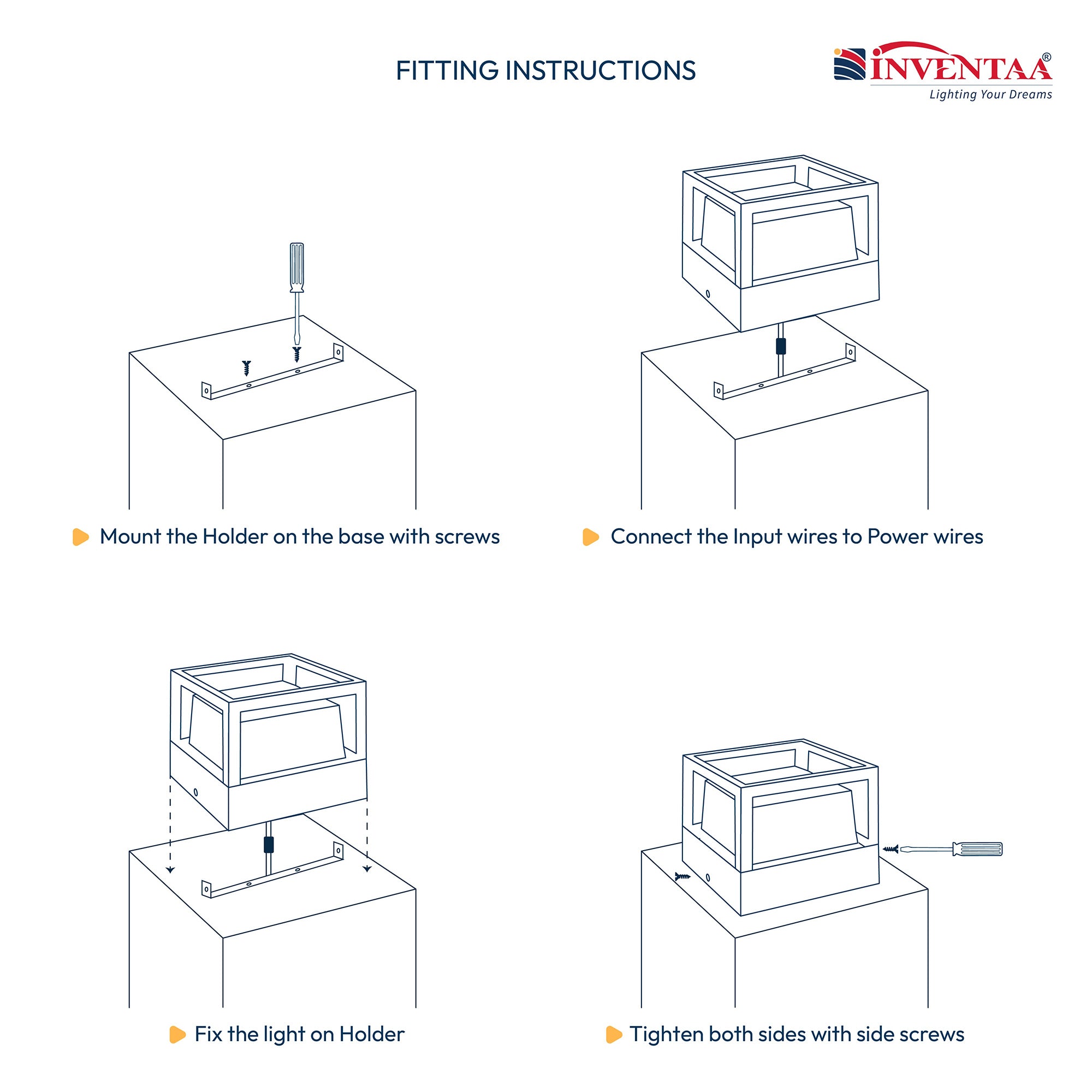 FITTING INSTRUCTIONS

INVENTAA®
Lighting Your Dreams

Mount the Holder on the base with screws

Connect the Input wires to Power wires

Fix the light on Holder

Tighten both sides with side screws