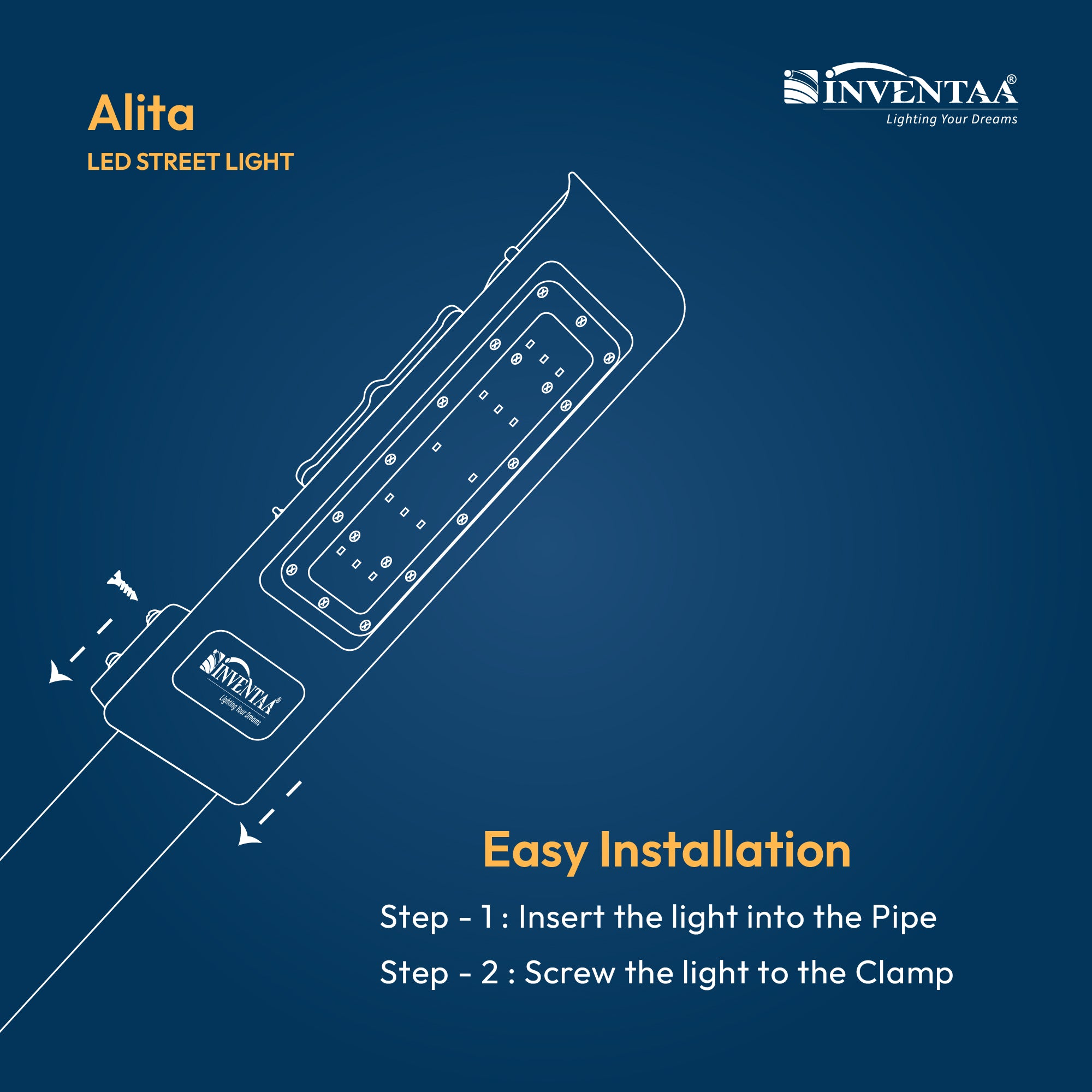 Alita
LED STREET LIGHT

INVENTAA®
Lighting Your Dreams

INVENTAA®
Lighting Your Dreams

Easy Installation

Step - 1 : Insert the light into the Pipe

Step - 2 : Screw the light to the Clamp