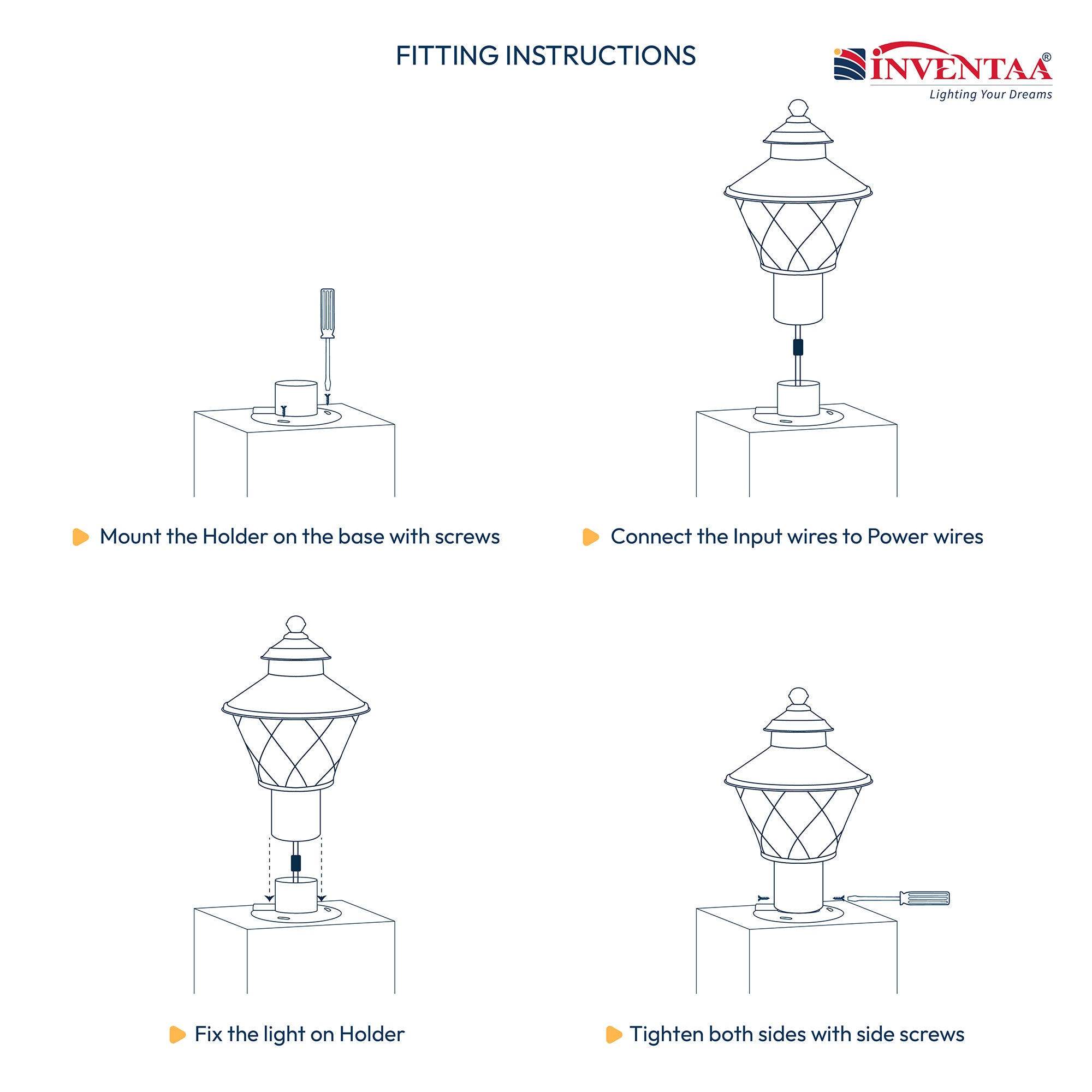 FITTING INSTRUCTIONS

INVENTAA®
Lighting Your Dreams

Mount the Holder on the base with screws

Connect the Input wires to Power wires

Fix the light on Holder

Tighten both sides with side screws