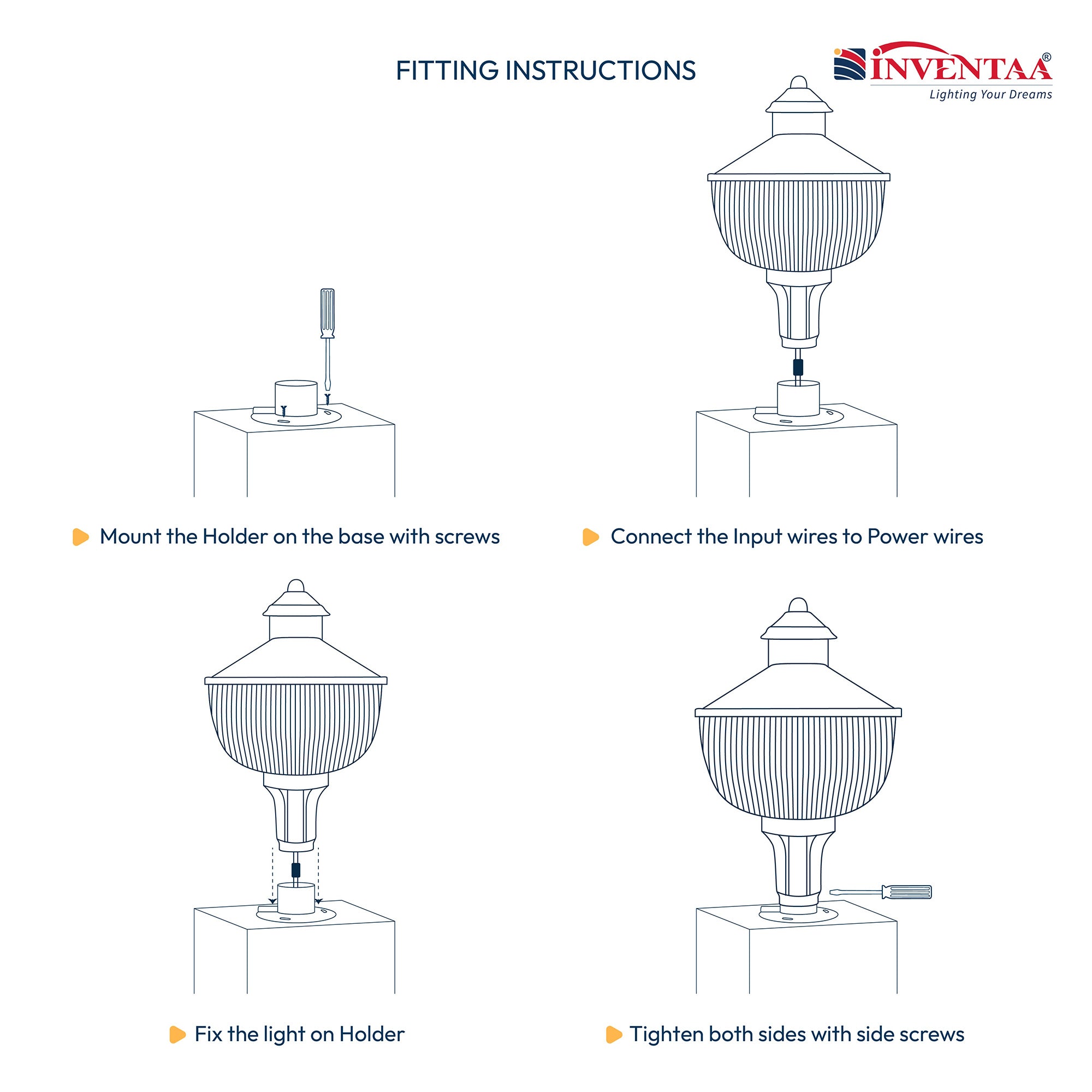 FITTING INSTRUCTIONS

INVENTAA®
Lighting Your Dreams

Mount the Holder on the base with screws

Connect the Input wires to Power wires

Fix the light on Holder

Tighten both sides with side screws