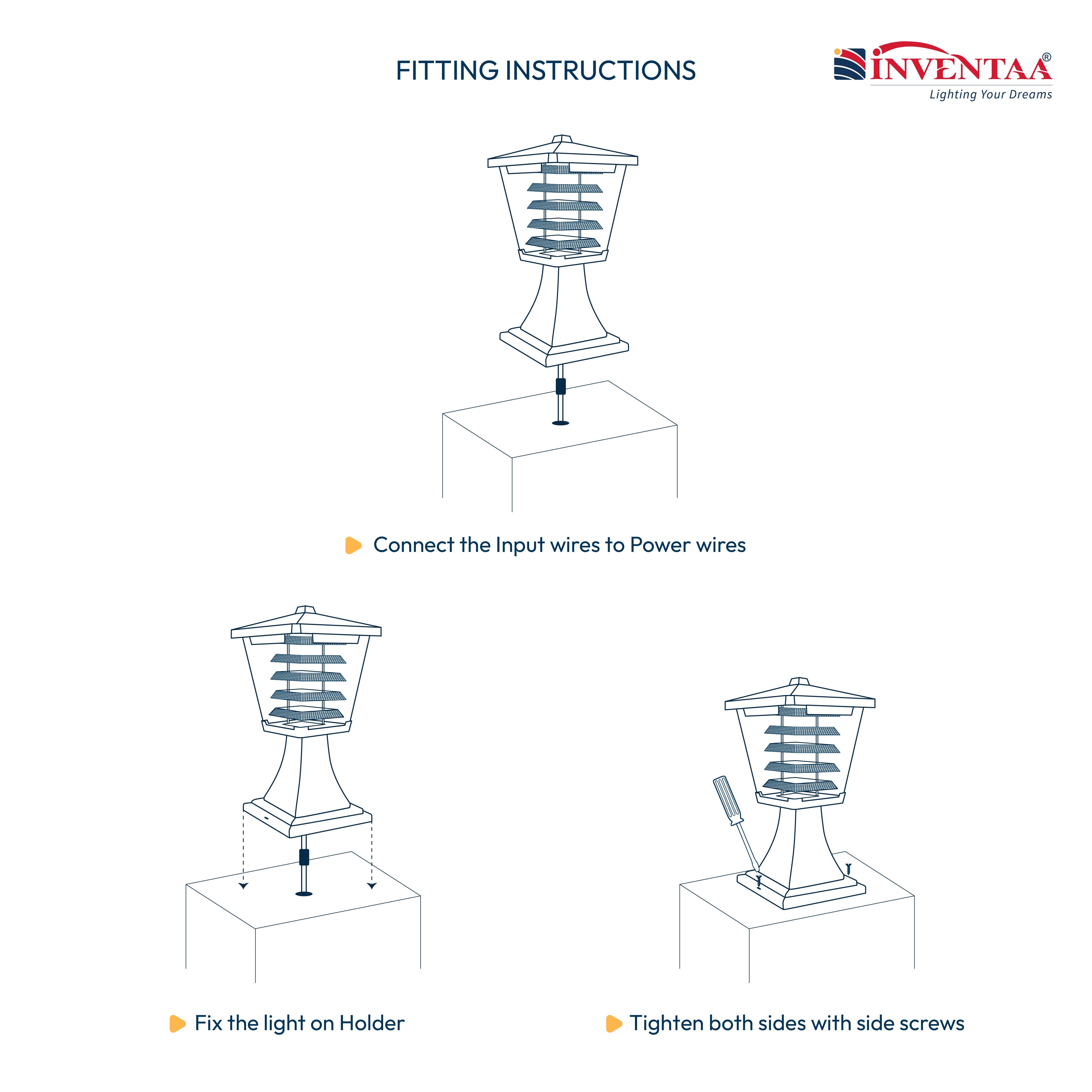 FITTING INSTRUCTIONS

INVENTAA®
Lighting Your Dreams

Connect the Input wires to Power wires

Fix the light on Holder

Tighten both sides with side screws