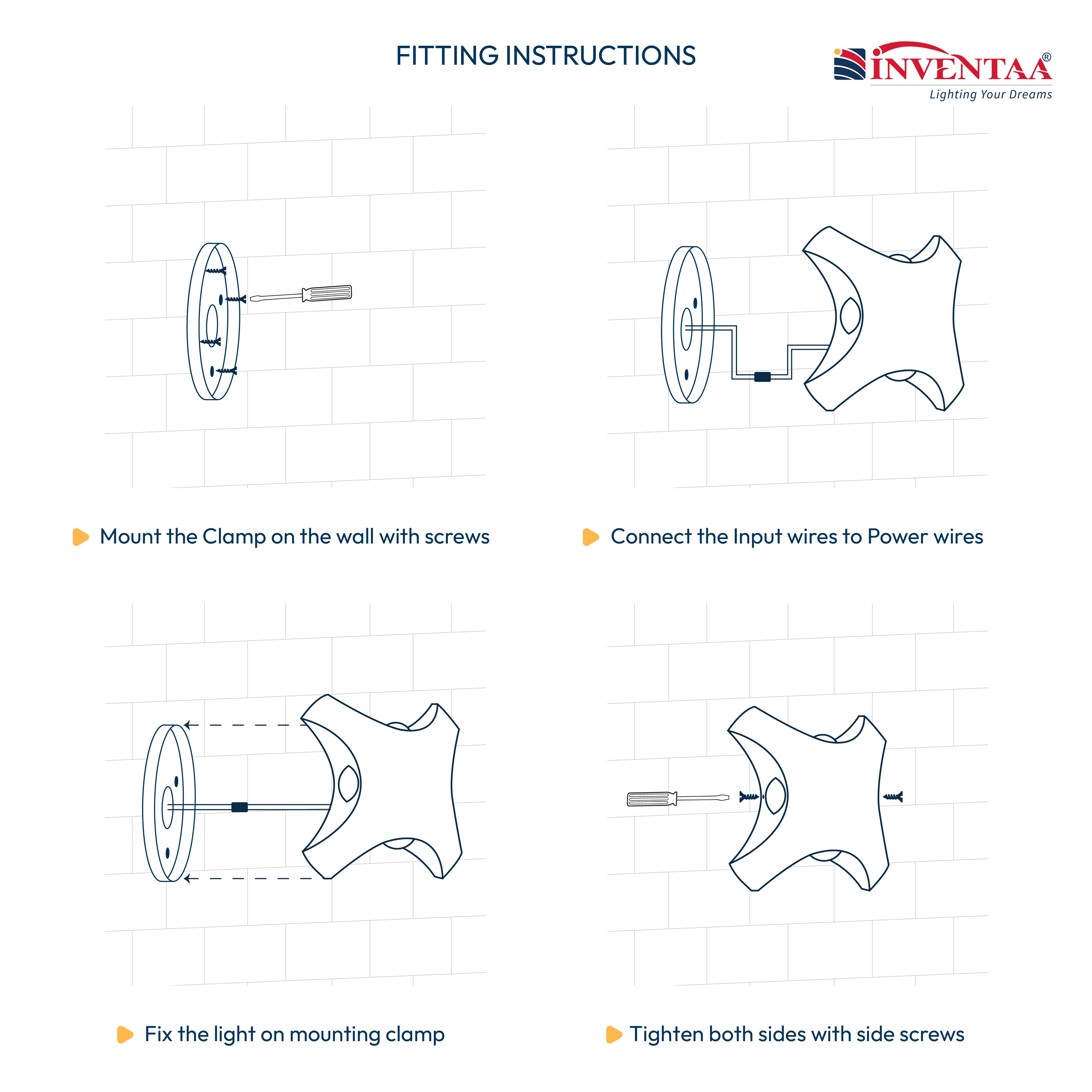 FITTING INSTRUCTIONS

INVENTAA®
Lighting Your Dreams

Mount the Clamp on the wall with screws

Connect the Input wires to Power wires

Fix the light on mounting clamp

Tighten both sides with side screws