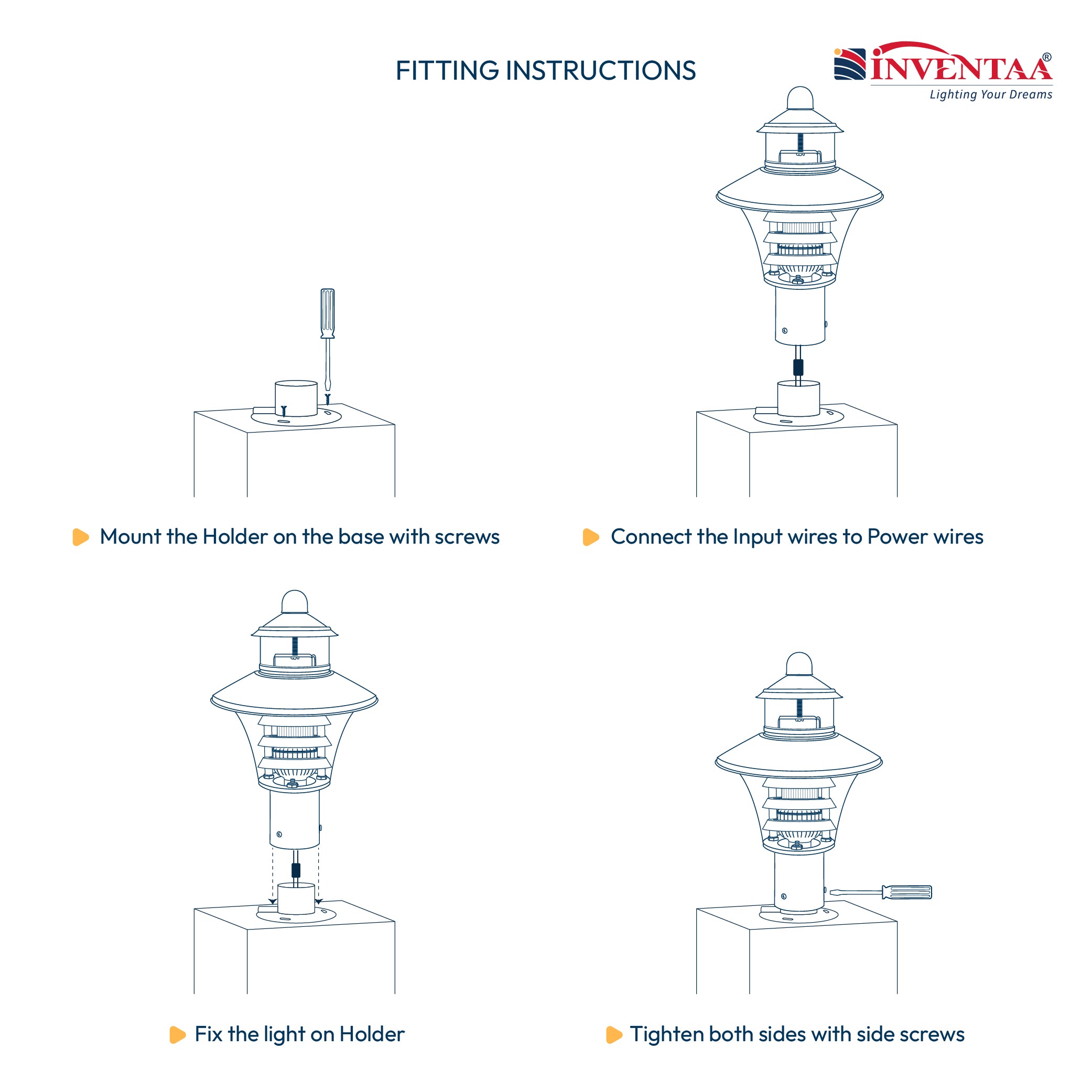 FITTING INSTRUCTIONS

INVENTAA®
Lighting Your Dreams

Mount the Holder on the base with screws

Connect the Input wires to Power wires

Fix the light on Holder

Tighten both sides with side screws