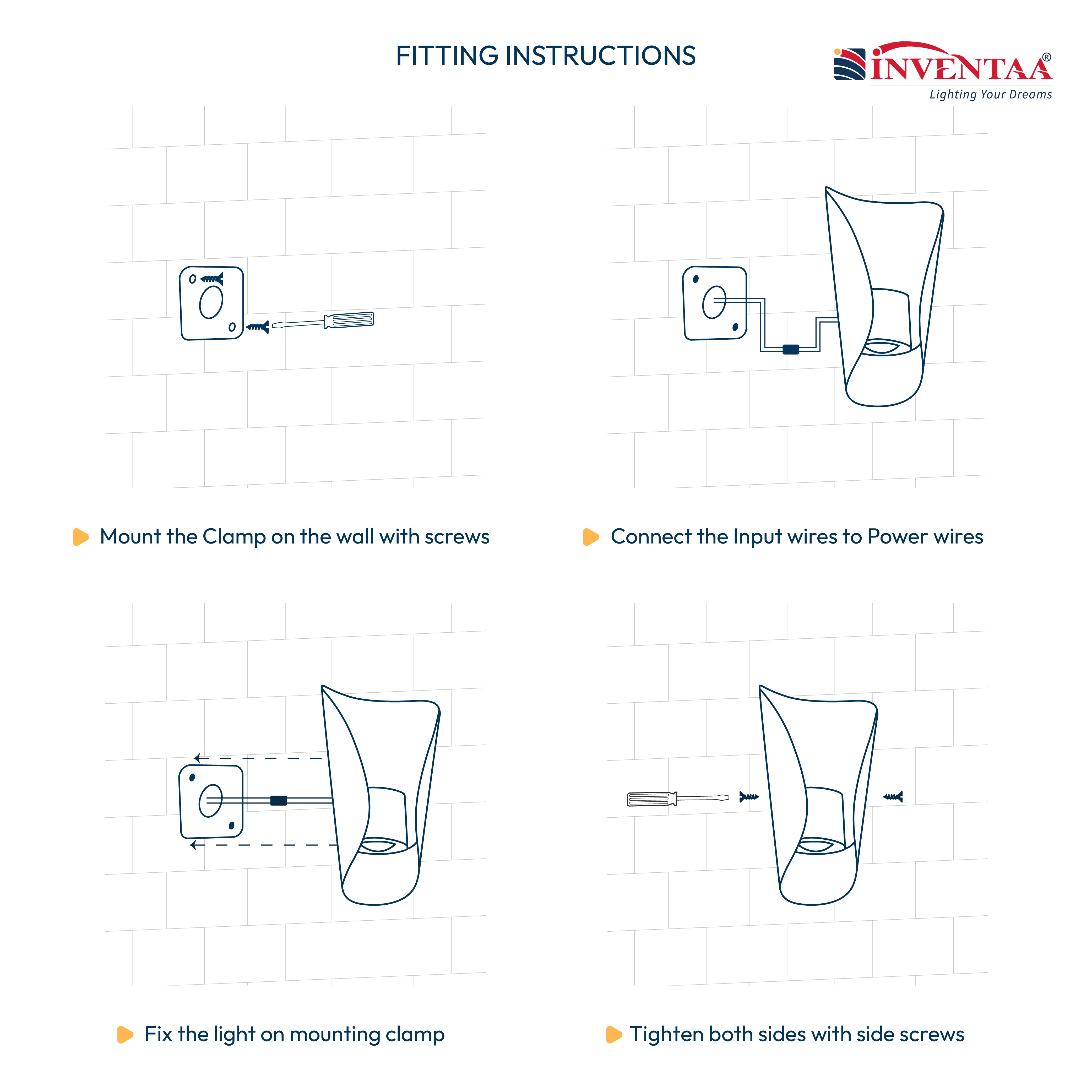 FITTING INSTRUCTIONS

INVENTAA®
Lighting Your Dreams

Mount the Clamp on the wall with screws

Connect the Input wires to Power wires

Fix the light on mounting clamp

Tighten both sides with side screws