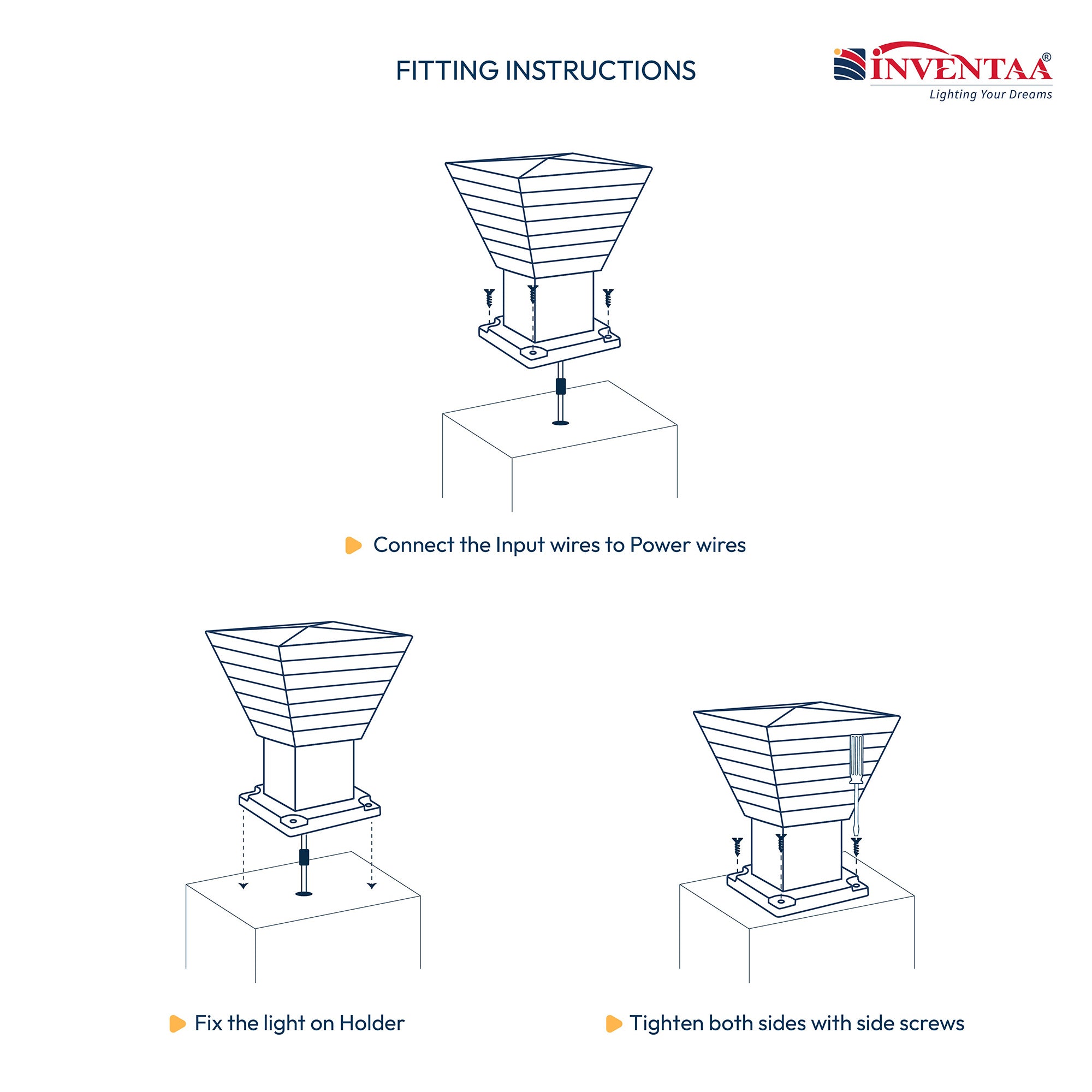 FITTING INSTRUCTIONS

INVENTAA®
Lighting Your Dreams

Connect the Input wires to Power wires

Fix the light on Holder

Tighten both sides with side screws