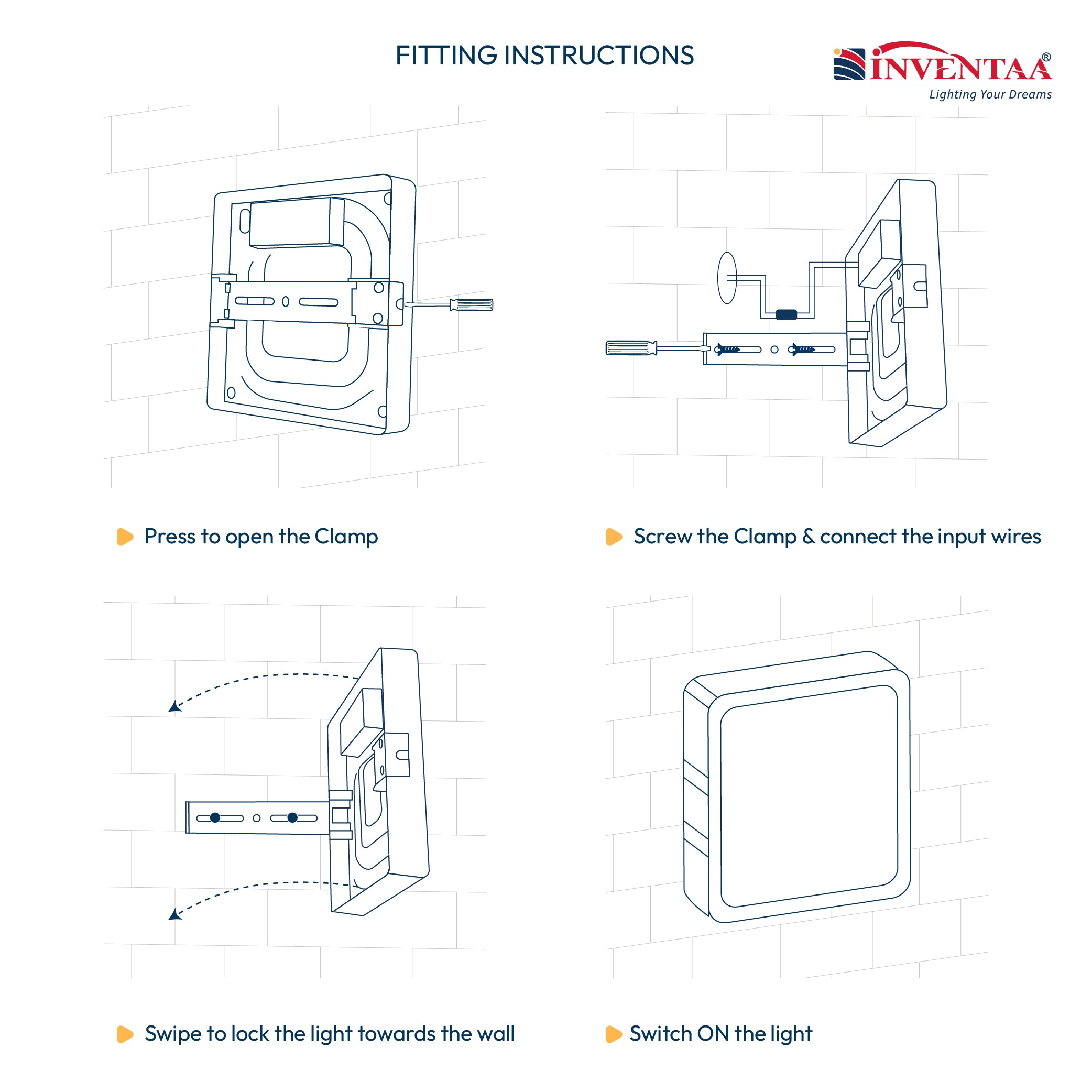 FITTING INSTRUCTIONS

INVENTAA®
Lighting Your Dreams

Press to open the Clamp

Screw the Clamp & connect the input wires

Swipe to lock the light towards the wall

Switch ON the light