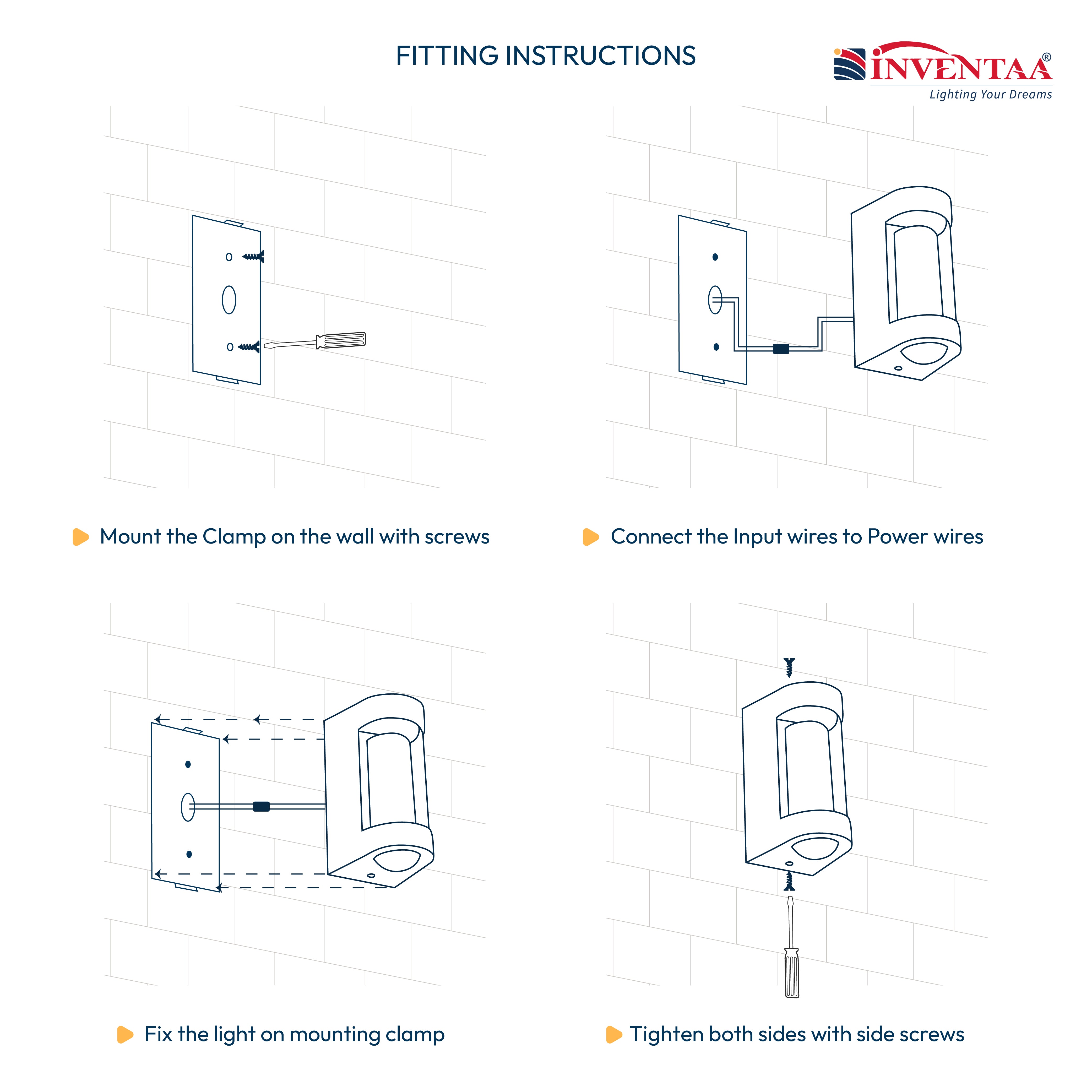 FITTING INSTRUCTIONS

INVENTAA®
Lighting Your Dreams

Mount the Clamp on the wall with screws

Connect the Input wires to Power wires

Fix the light on mounting clamp

Tighten both sides with side screws