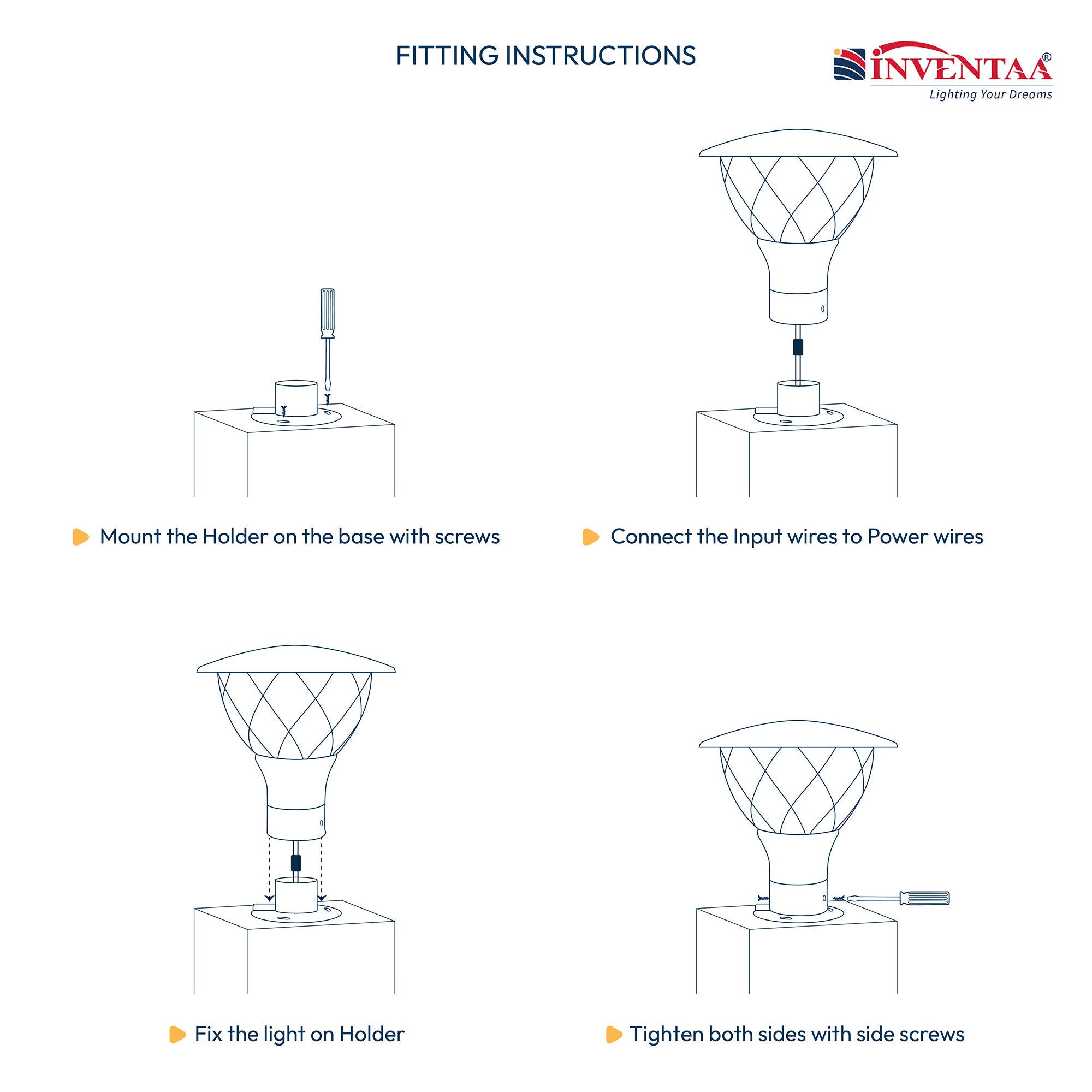 FITTING INSTRUCTIONS

INVENTAA®
Lighting Your Dreams

Mount the Holder on the base with screws

Connect the Input wires to Power wires

Fix the light on Holder

Tighten both sides with side screws