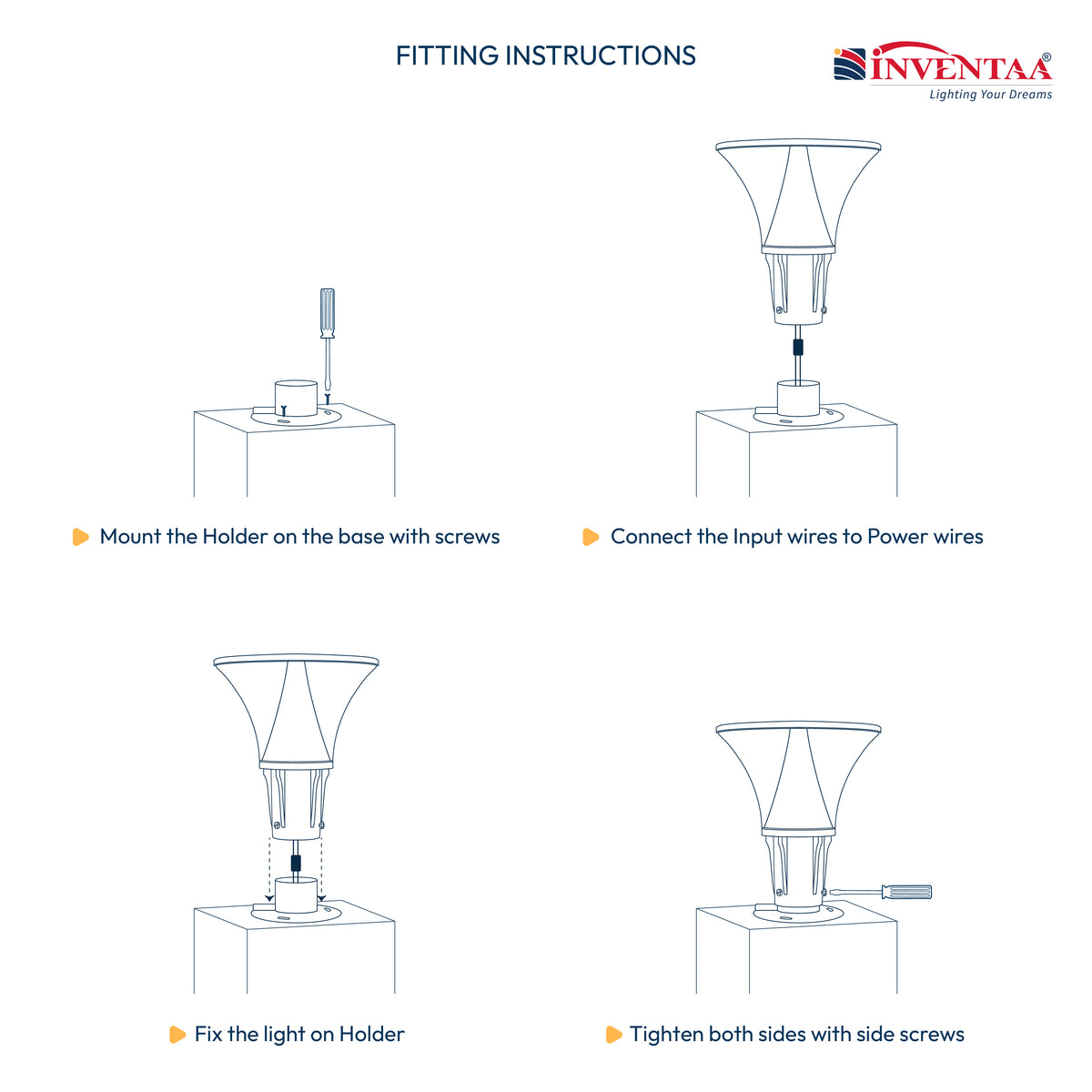 FITTING INSTRUCTIONS

INVENTAA®
Lighting Your Dreams

Mount the Holder on the base with screws

Connect the Input wires to Power wires

Fix the light on Holder

Tighten both sides with side screws