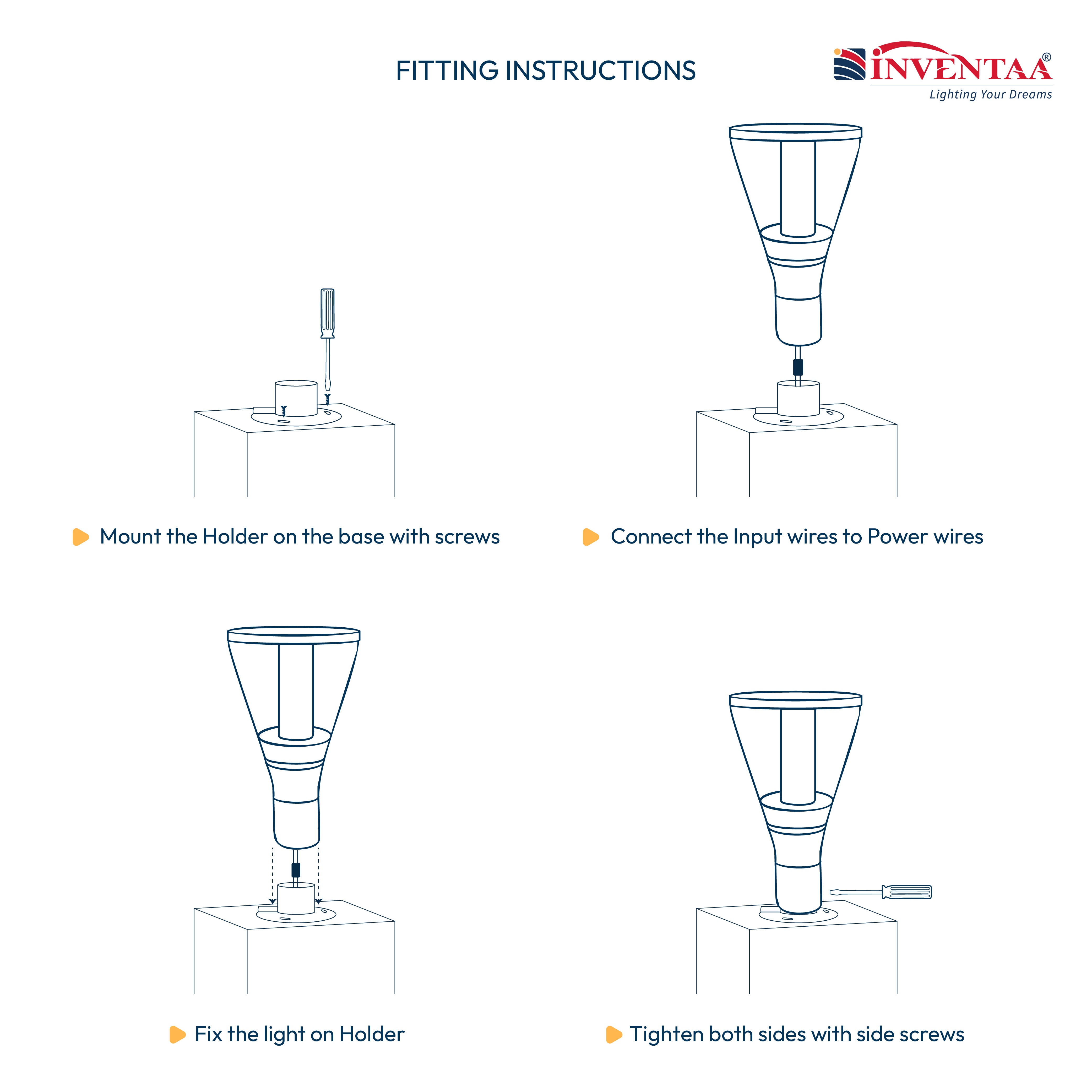 FITTING INSTRUCTIONS

INVENTAA®
Lighting Your Dreams

Mount the Holder on the base with screws

Connect the Input wires to Power wires

Fix the light on Holder

Tighten both sides with side screws